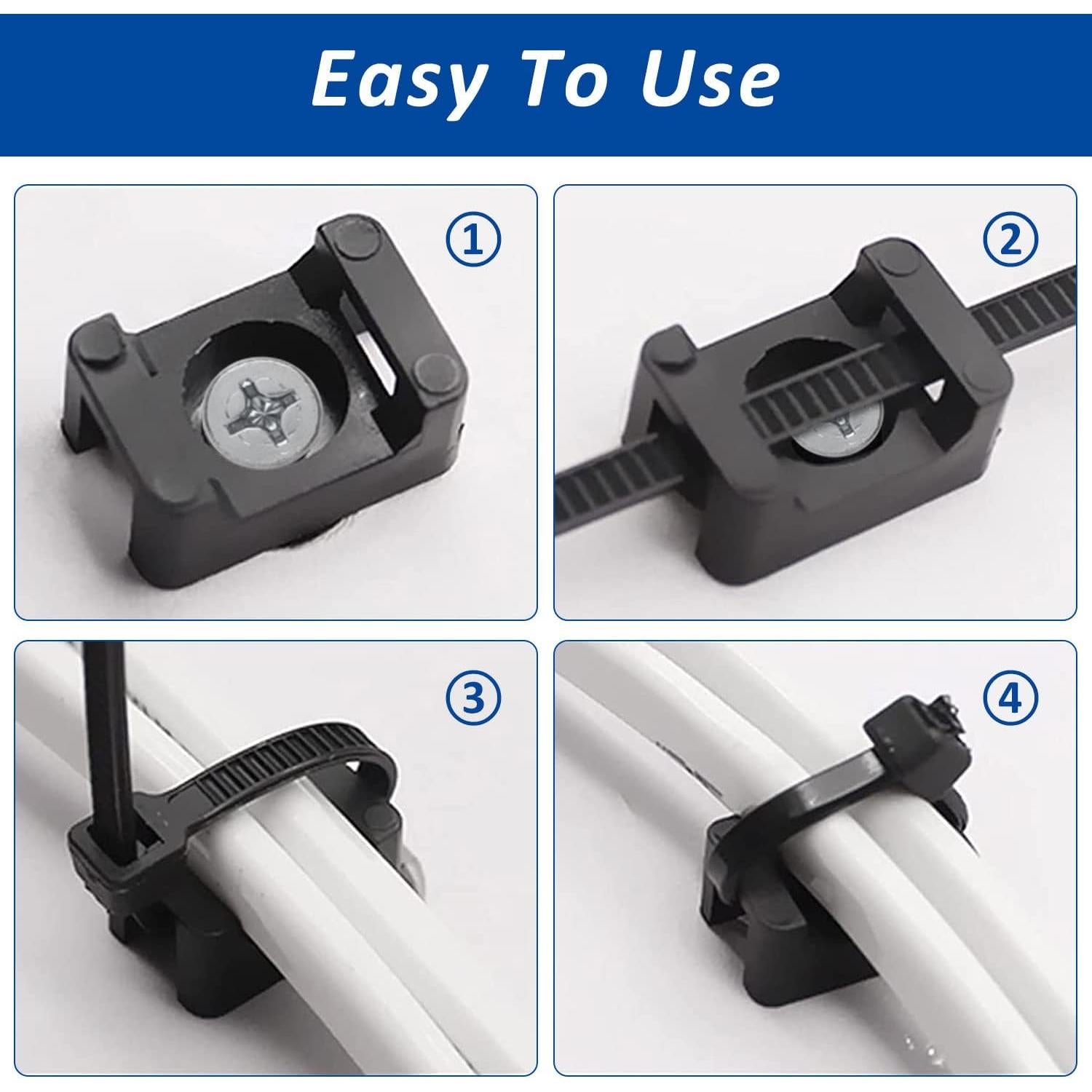 Easy To Use

①

②

③

④