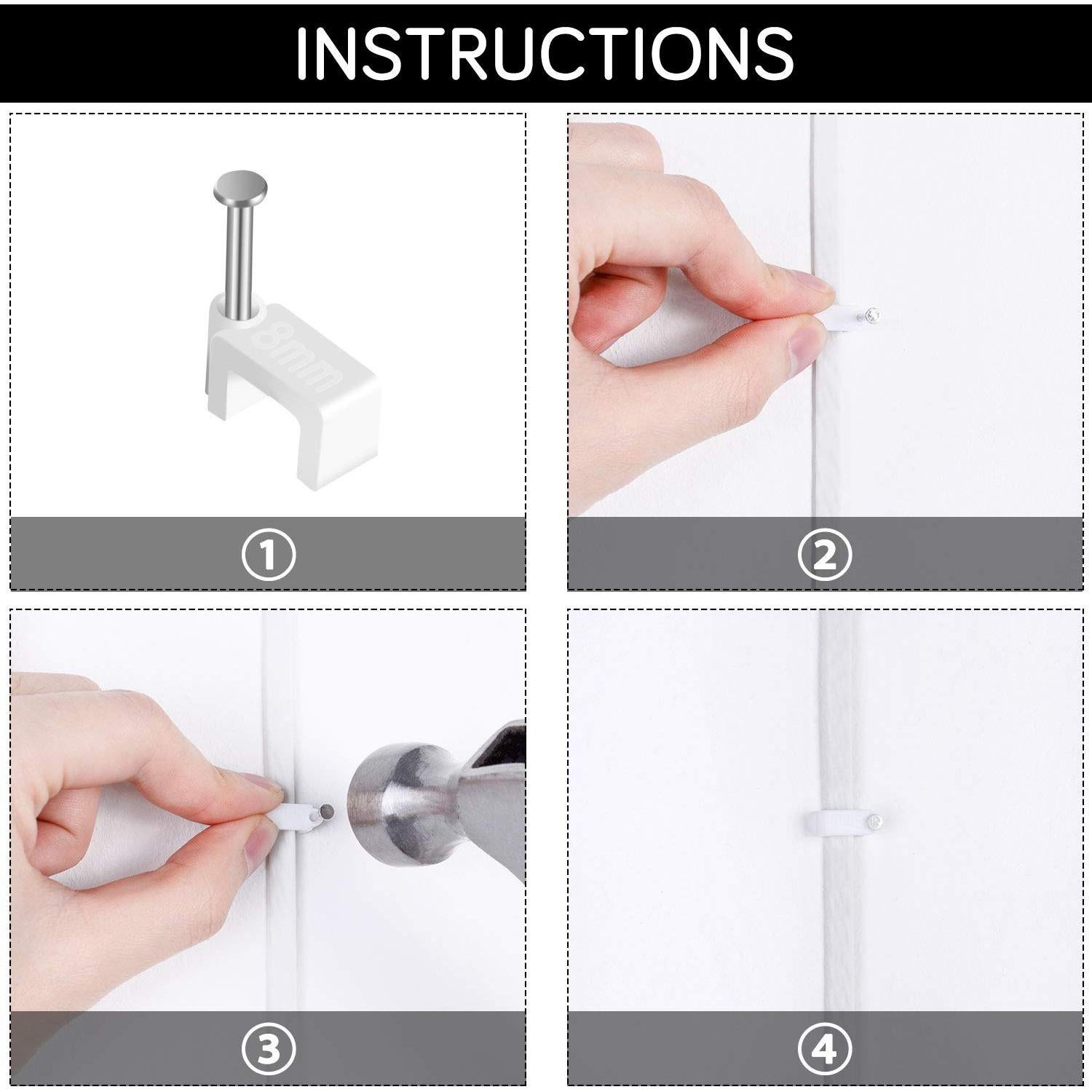 INSTRUCTIONS

8mm

①

②

③

④