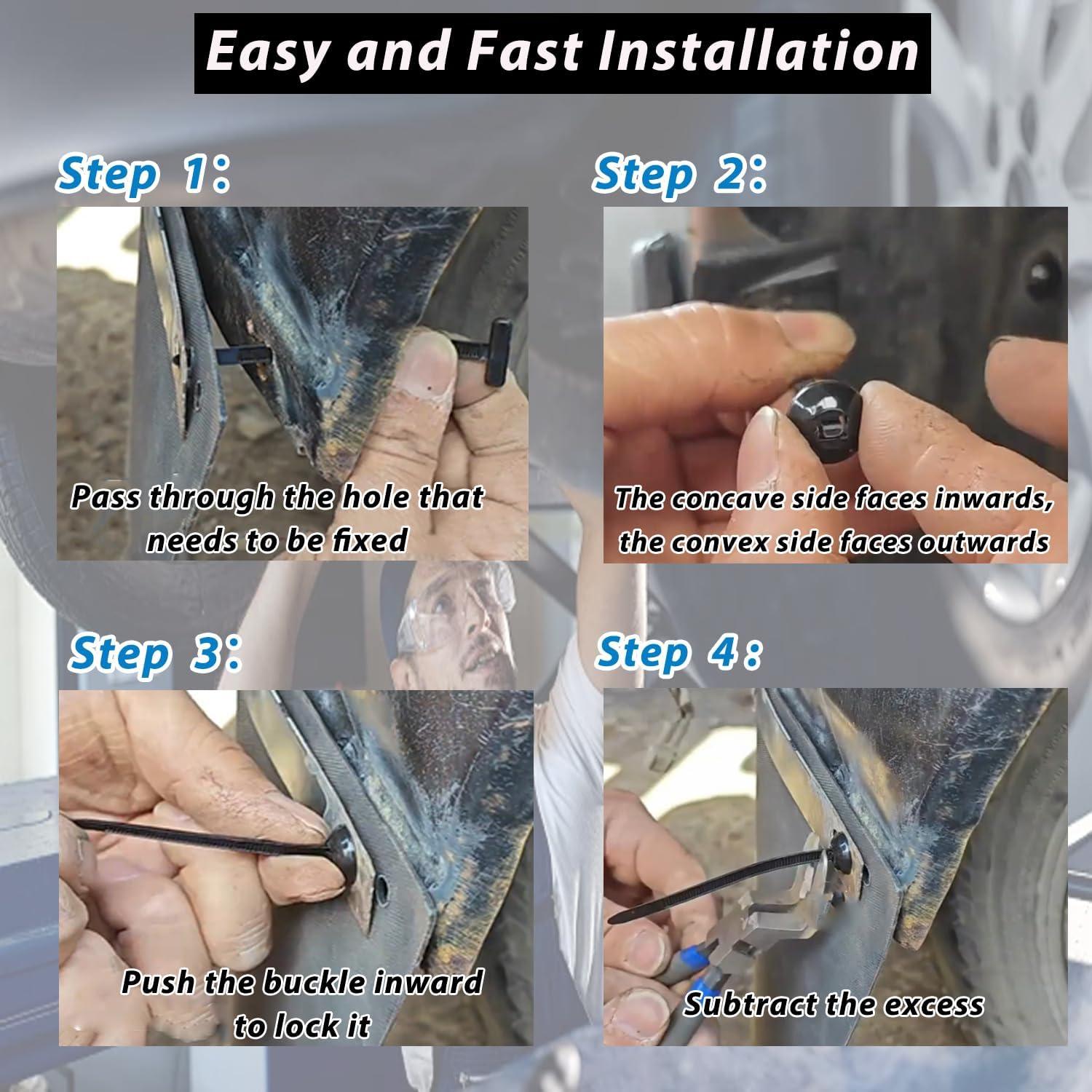 Easy and Fast Installation

Step 1:

Pass through the hole that needs to be fixed

Step 2:

The concave side faces inwards, the convex side faces outwards

Step 3:

Push the buckle inward to lock it

Step 4:

Subtract the excess