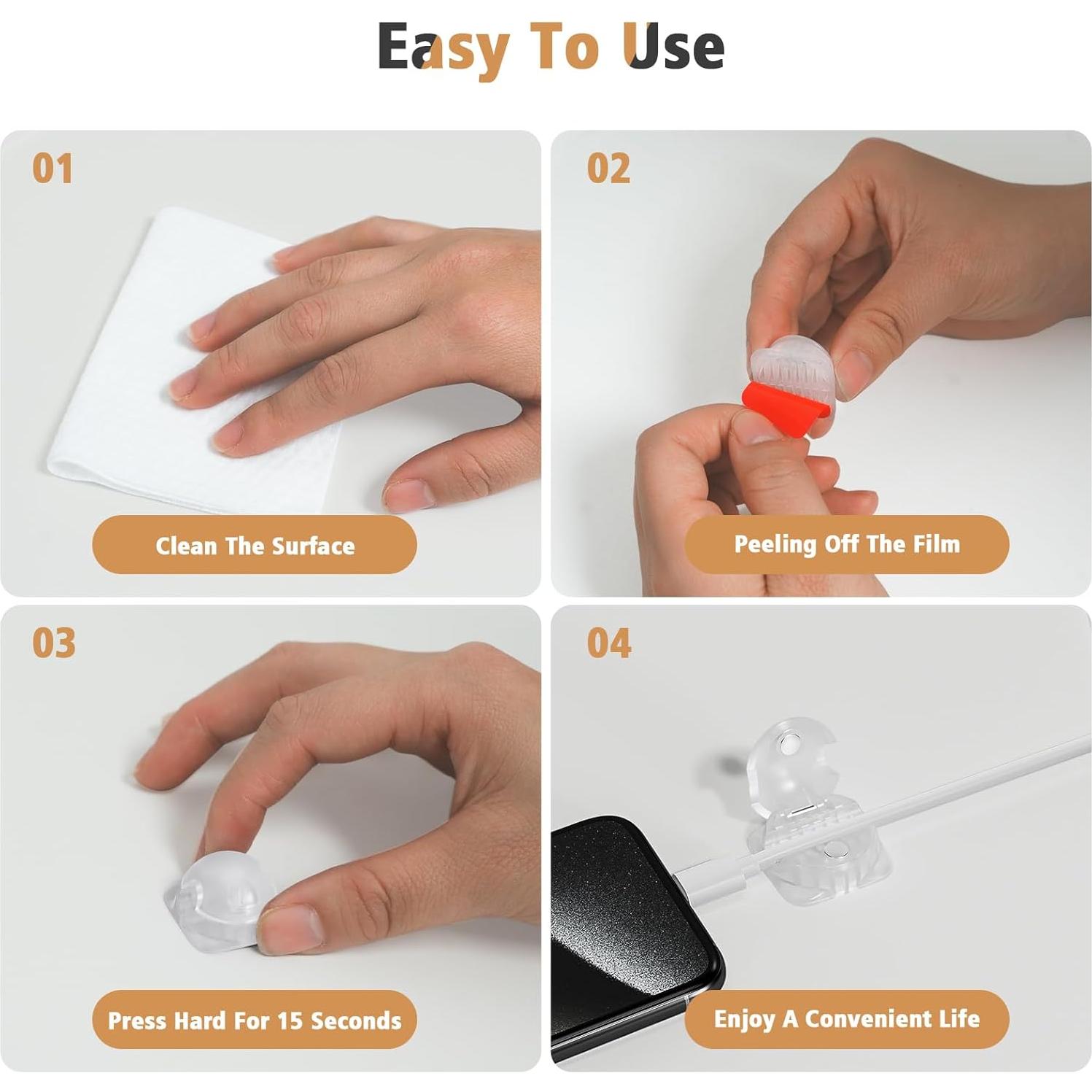 Easy To Use

01

Clean The Surface

02

Peeling Off The Film

03

Press Hard For 15 Seconds

04

Enjoy A Convenient Life