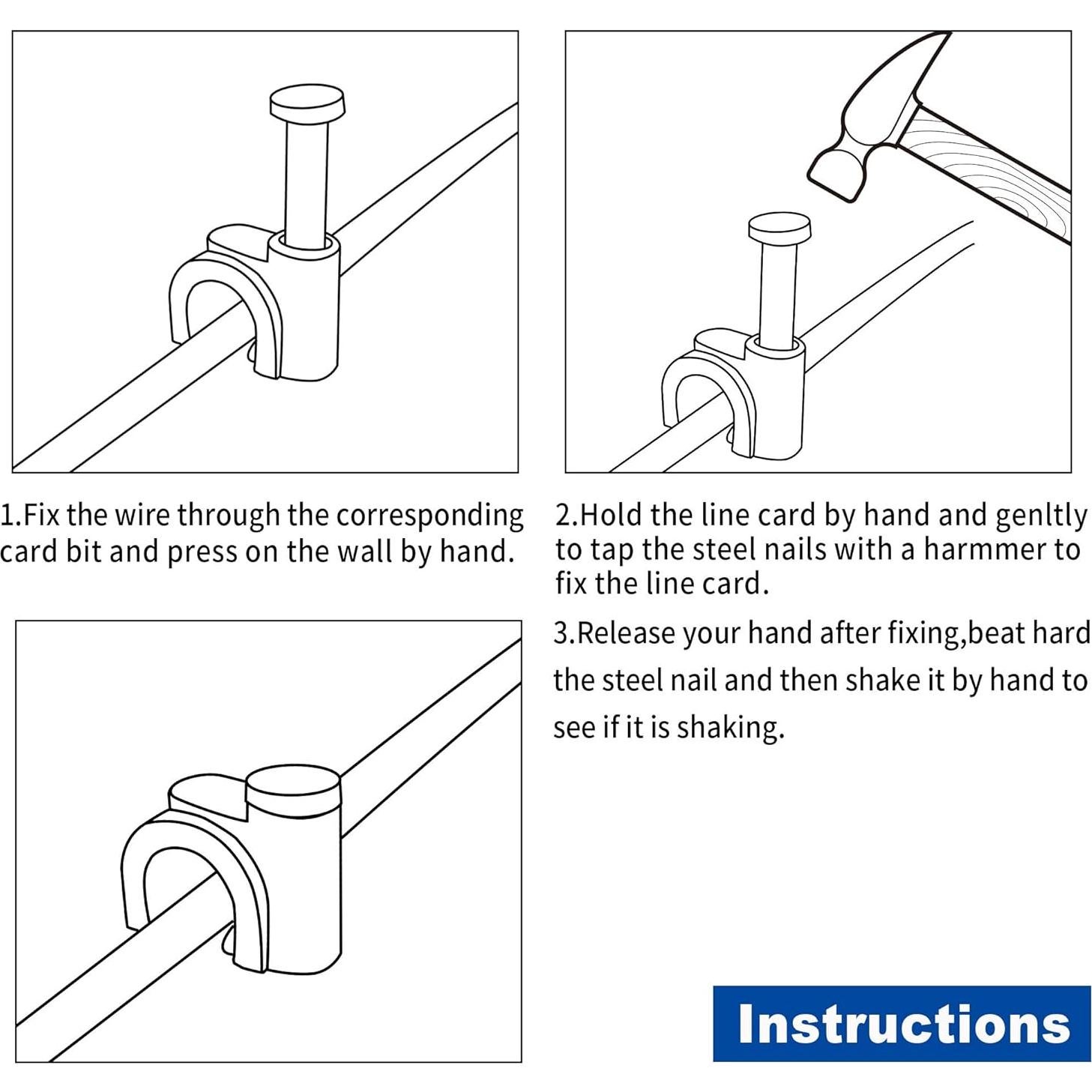 1.Fix the wire through the corresponding card bit and press on the wall by hand.

2.Hold the line card by hand and genltly to tap the steel nails with a harmmer to fix the line card.

3.Release your hand after fixing,beat hard the steel nail and then shake it by hand to see if it is shaking.

Instructions