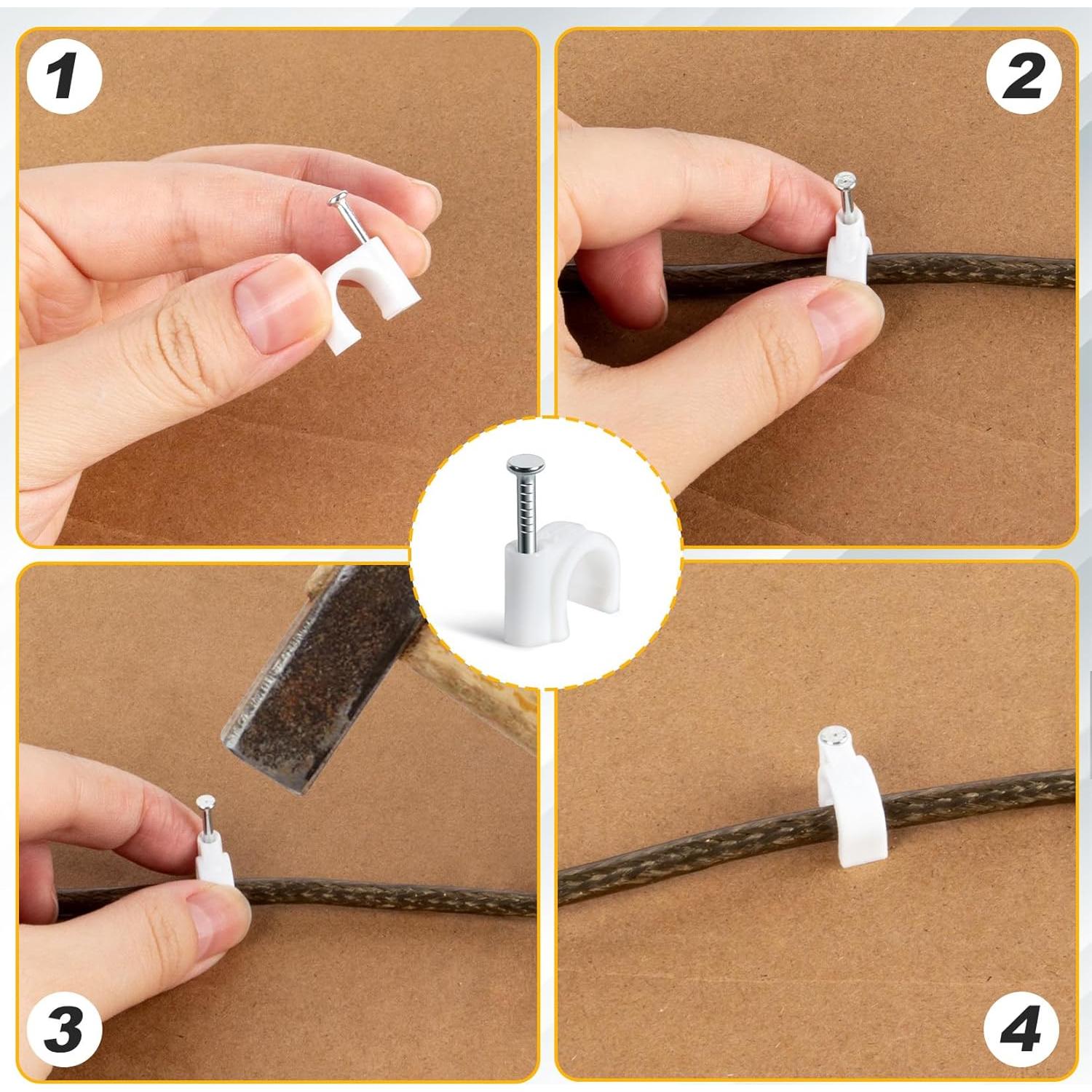 1

2

3

4