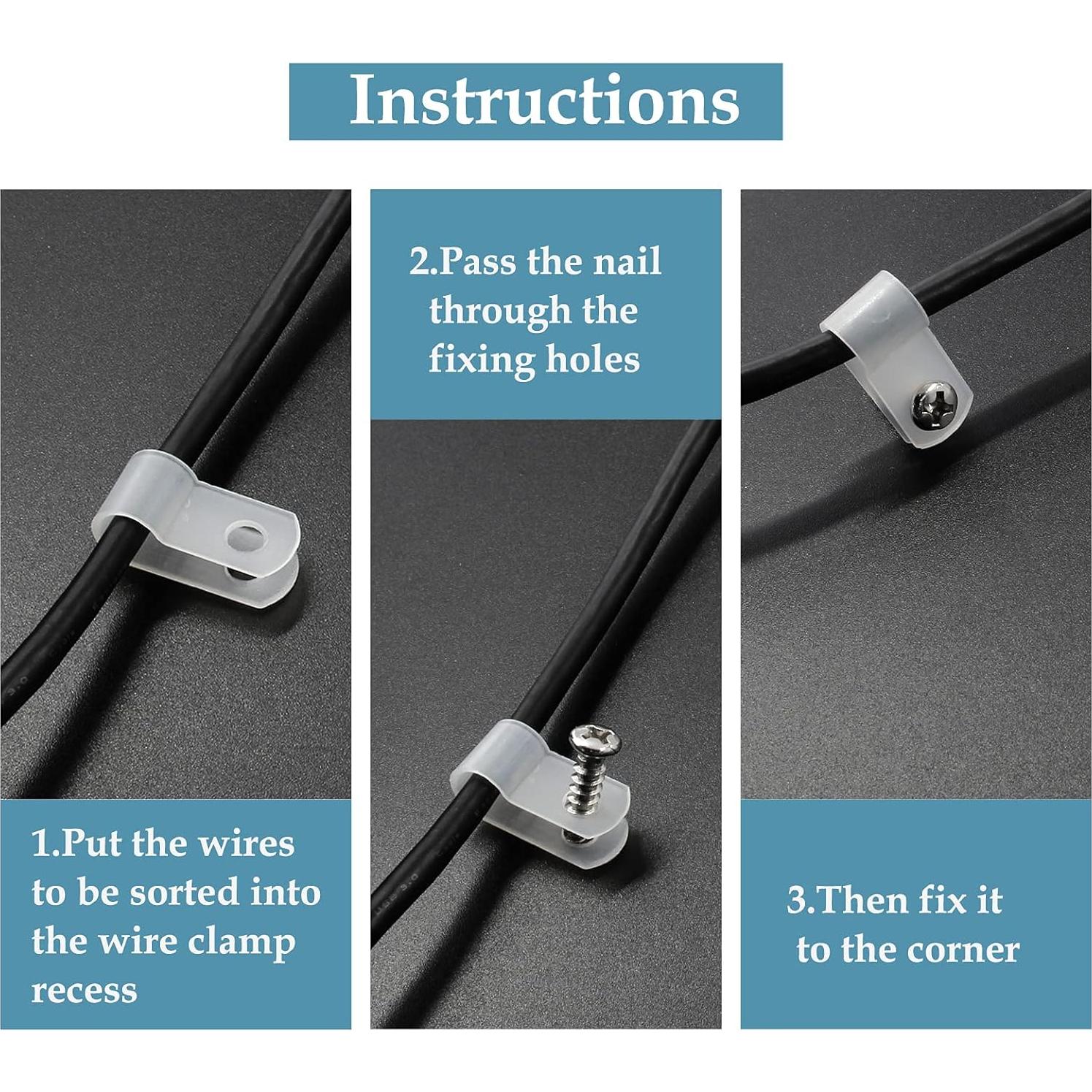 Instructions

1.Put the wires to be sorted into the wire clamp recess

2.Pass the nail through the fixing holes

3.Then fix it to the corner