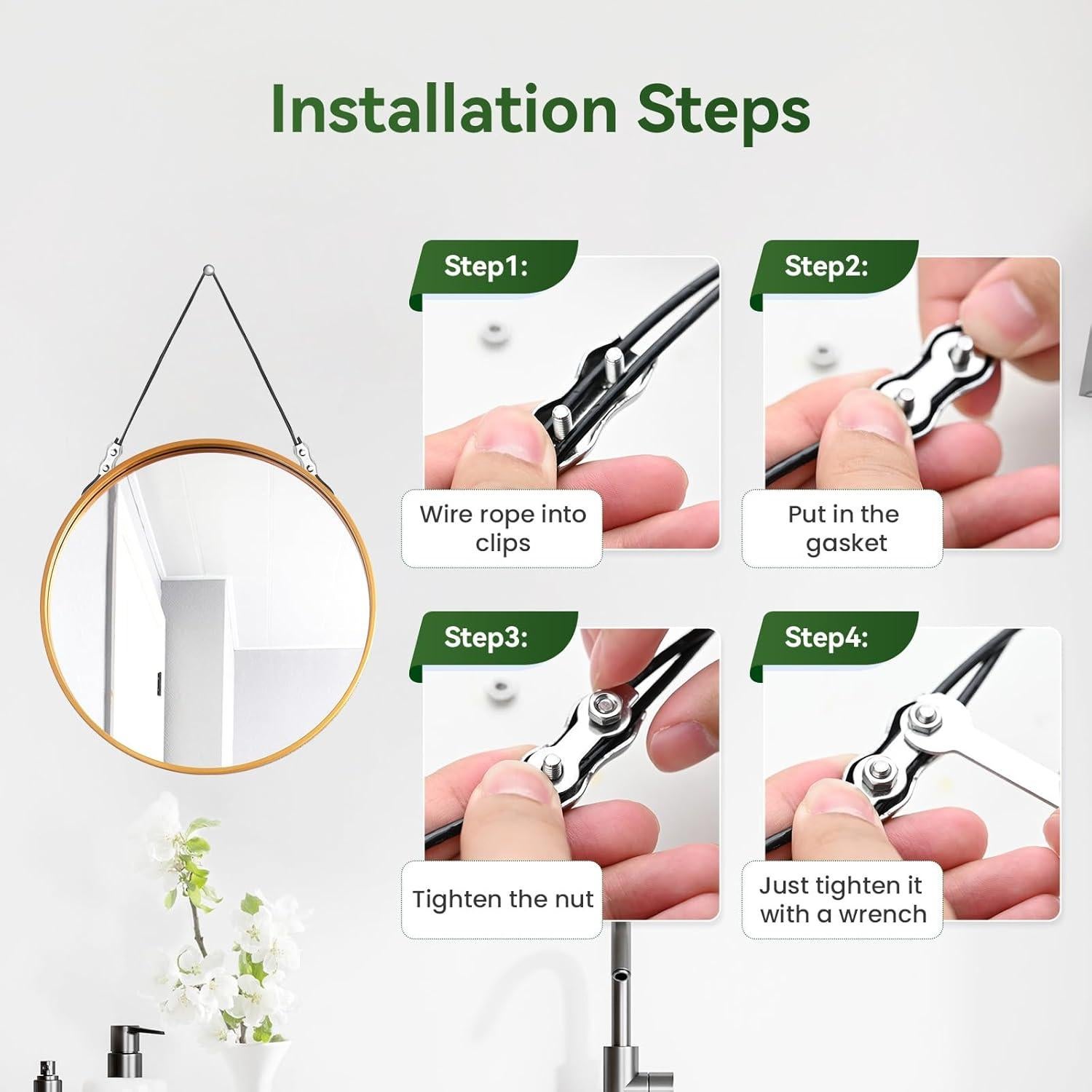 Installation Steps

Step1:

Wire rope into clips

Step2:

Put in the gasket

Step3:

Tighten the nut

Step4:

Just tighten it with a wrench