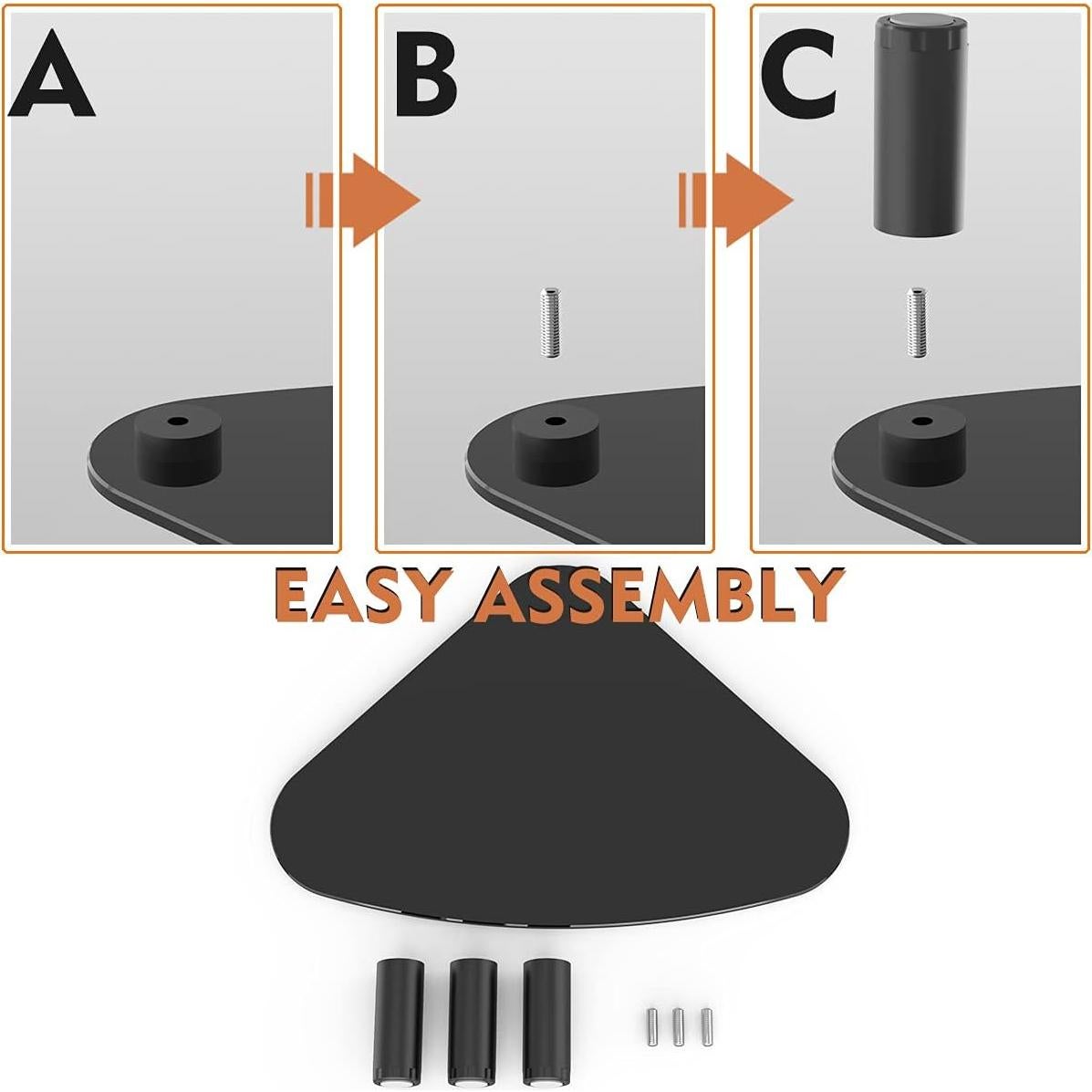 A

B

C

EASY ASSEMBLY