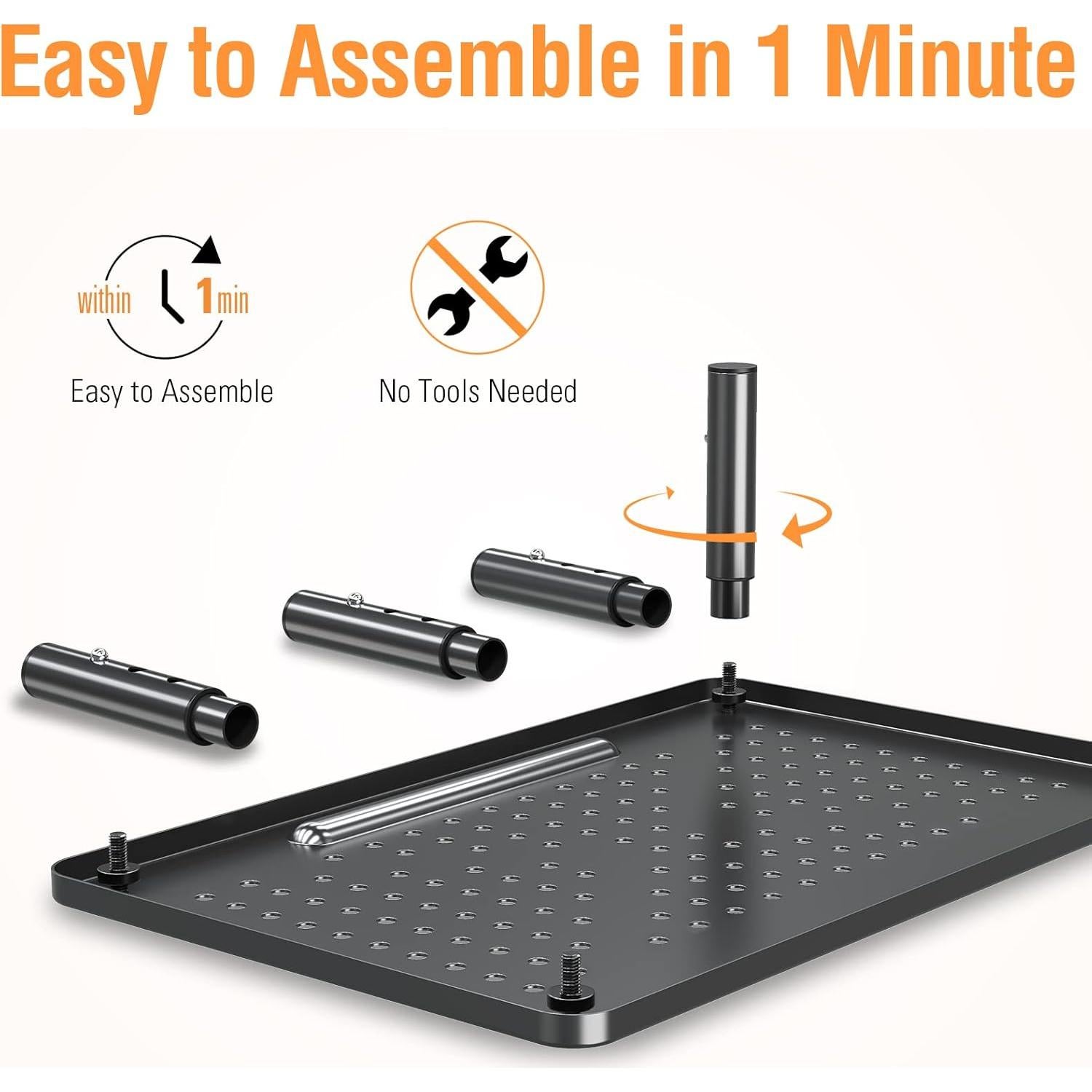 Easy to Assemble in 1 Minute

within 1min

Easy to Assemble

No Tools Needed