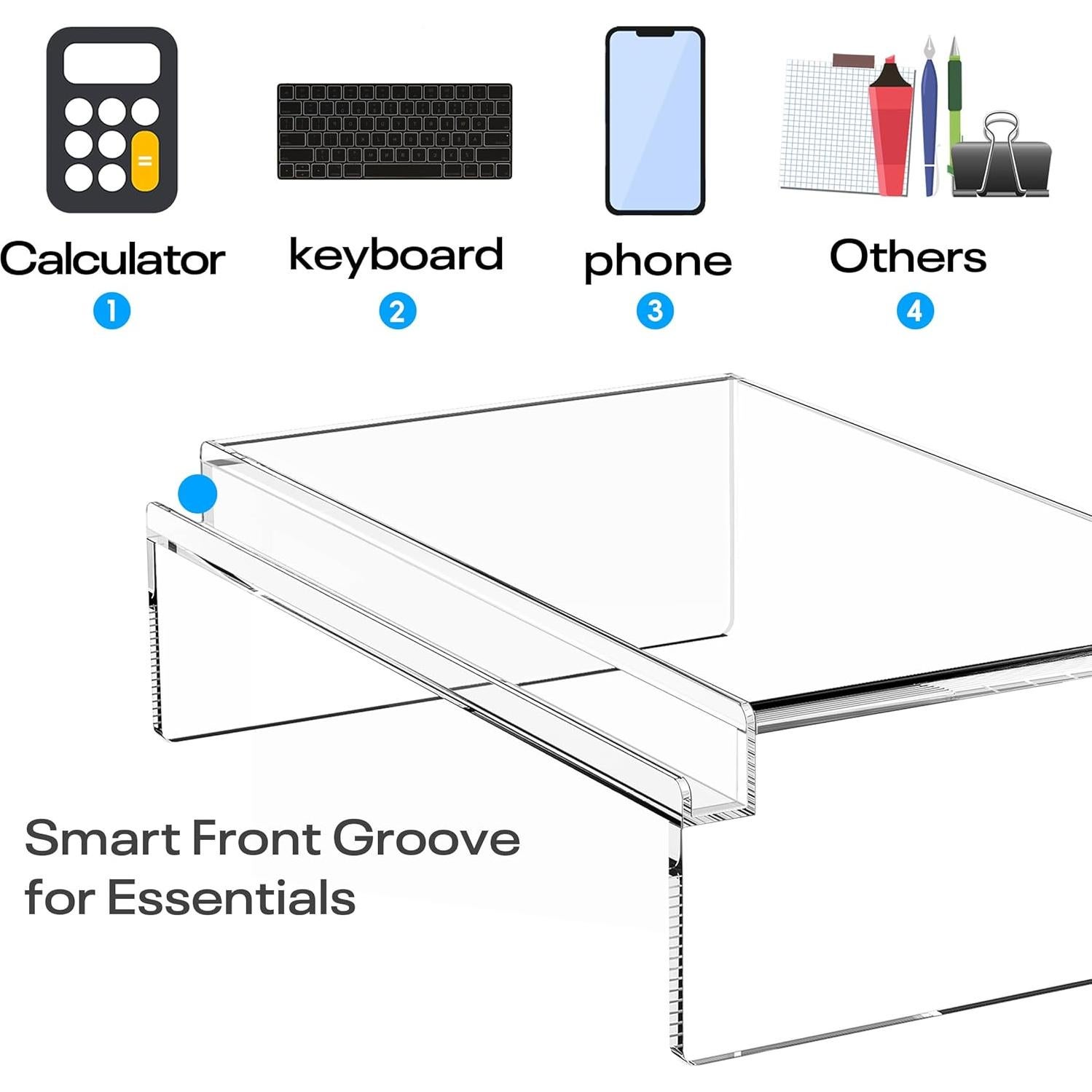 Calculator
1

keyboard
2

phone
3

Others
4

Smart Front Groove for Essentials