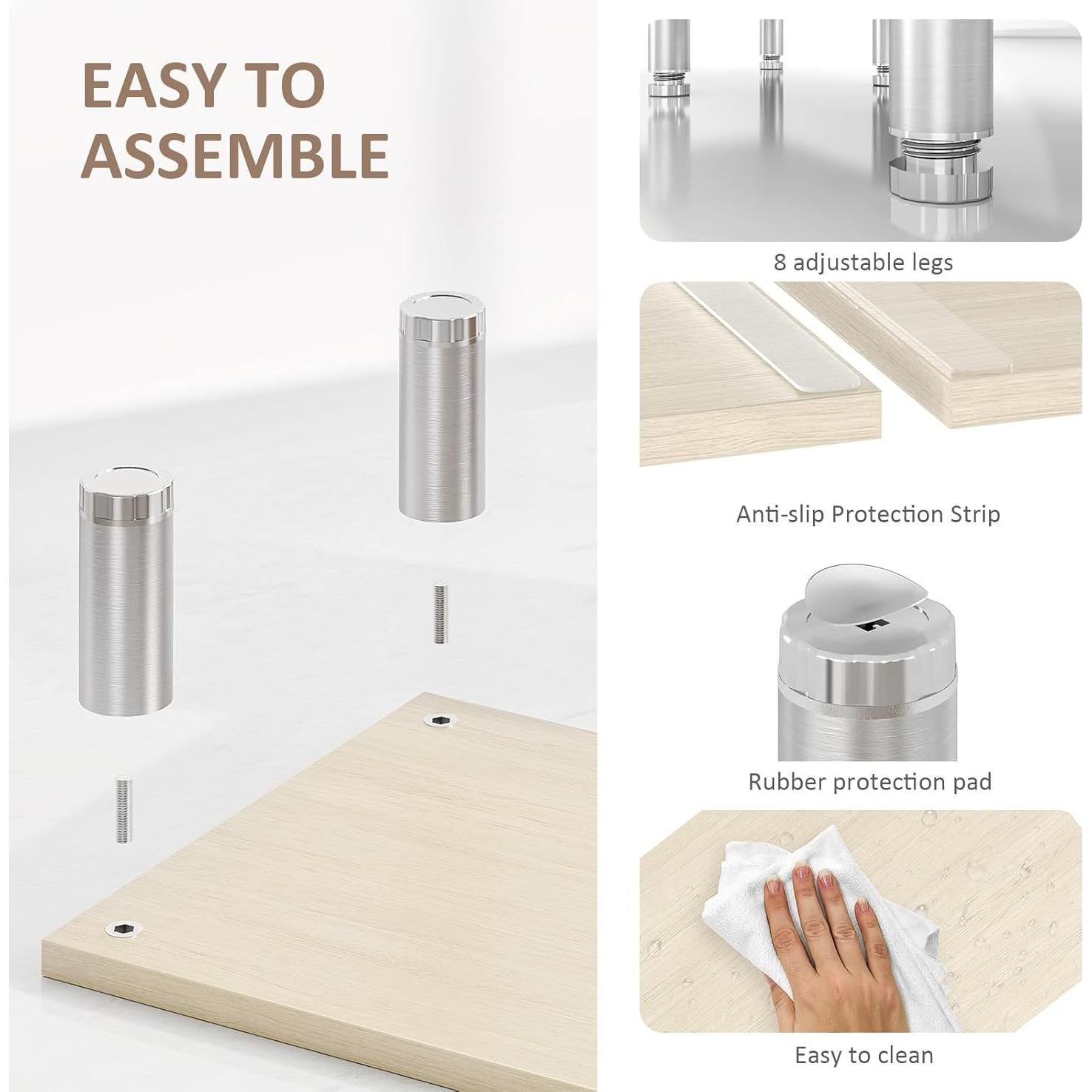 EASY TO ASSEMBLE

8 adjustable legs

Anti-slip Protection Strip

Rubber protection pad

Easy to clean