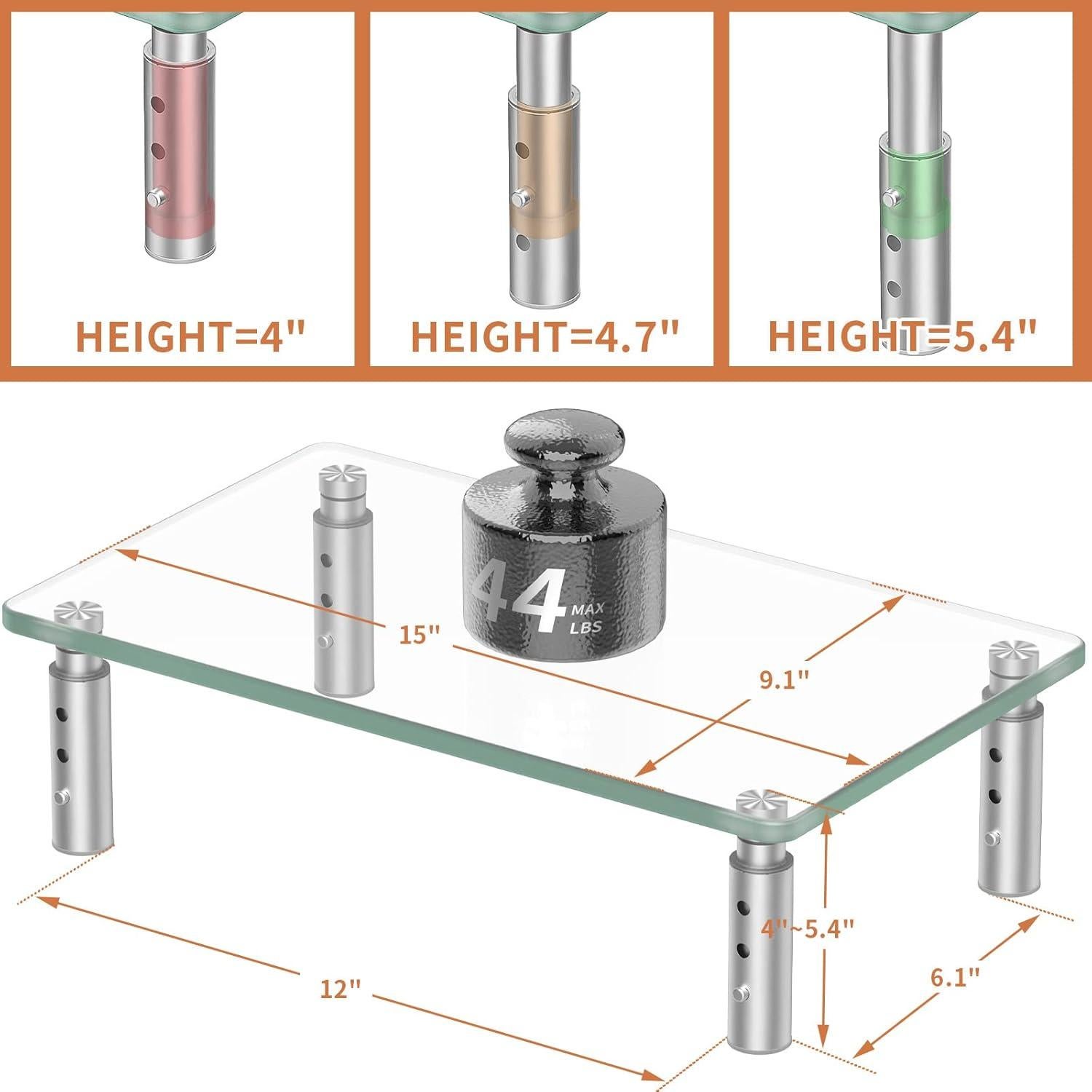 HEIGHT=4"

HEIGHT=4.7"

HEIGHT=5.4"

44 MAX LBS

15"

9.1"

4"~5.4"

12"

6.1"