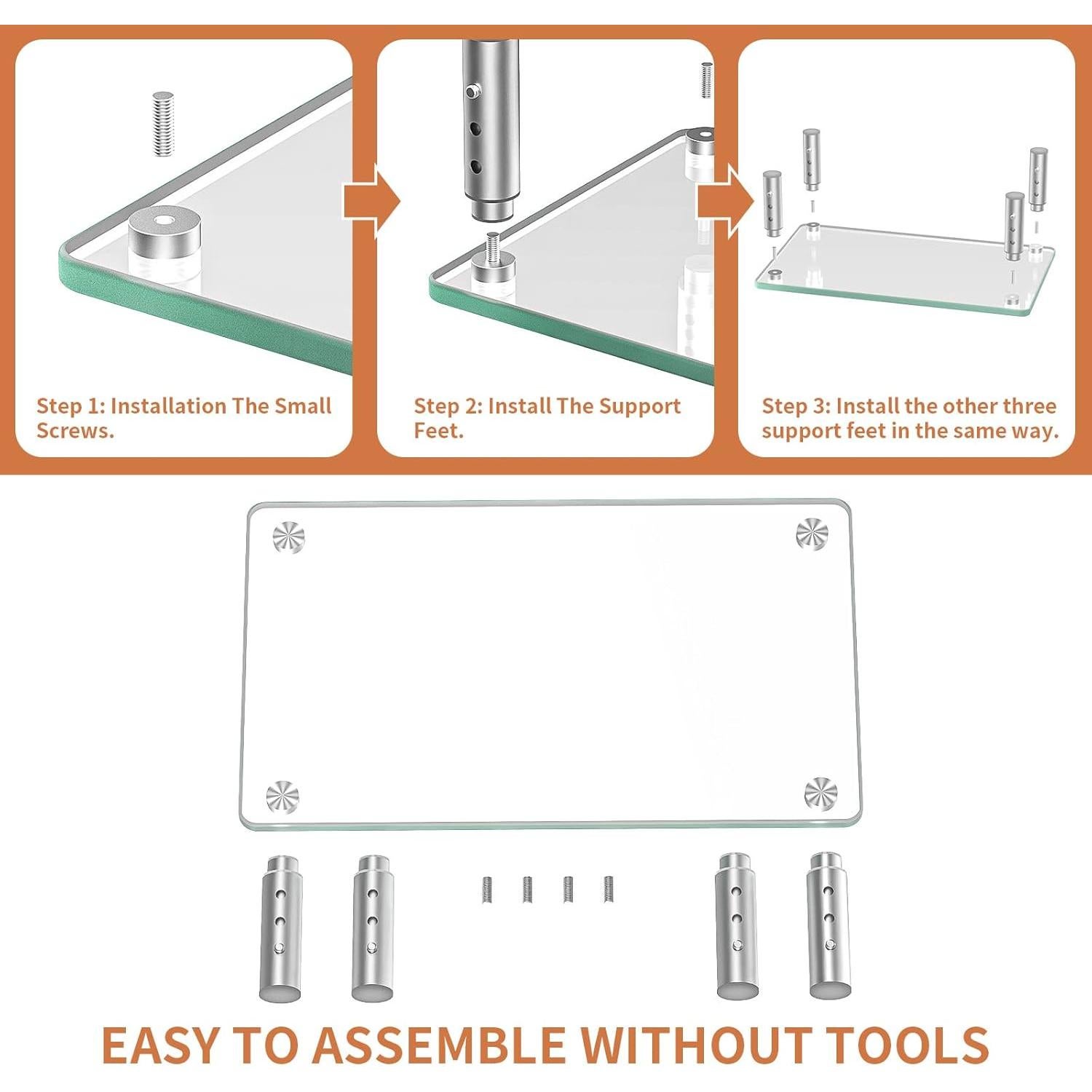 Step 1: Installation The Small Screws.

Step 2: Install The Support Feet.

Step 3: Install the other three support feet in the same way.

EASY TO ASSEMBLE WITHOUT TOOLS