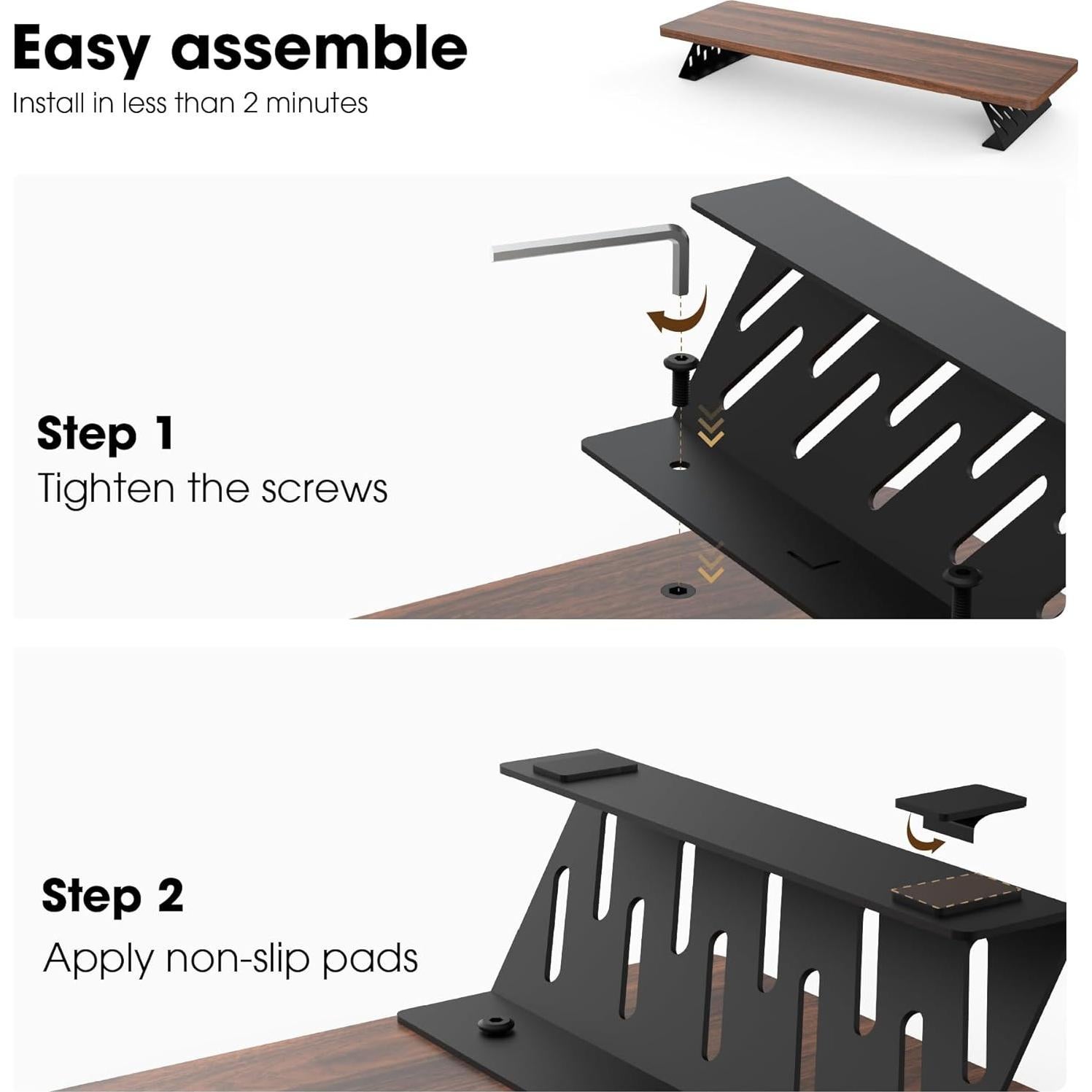 Easy assemble
Install in less than 2 minutes

Step 1
Tighten the screws

Step 2
Apply non-slip pads