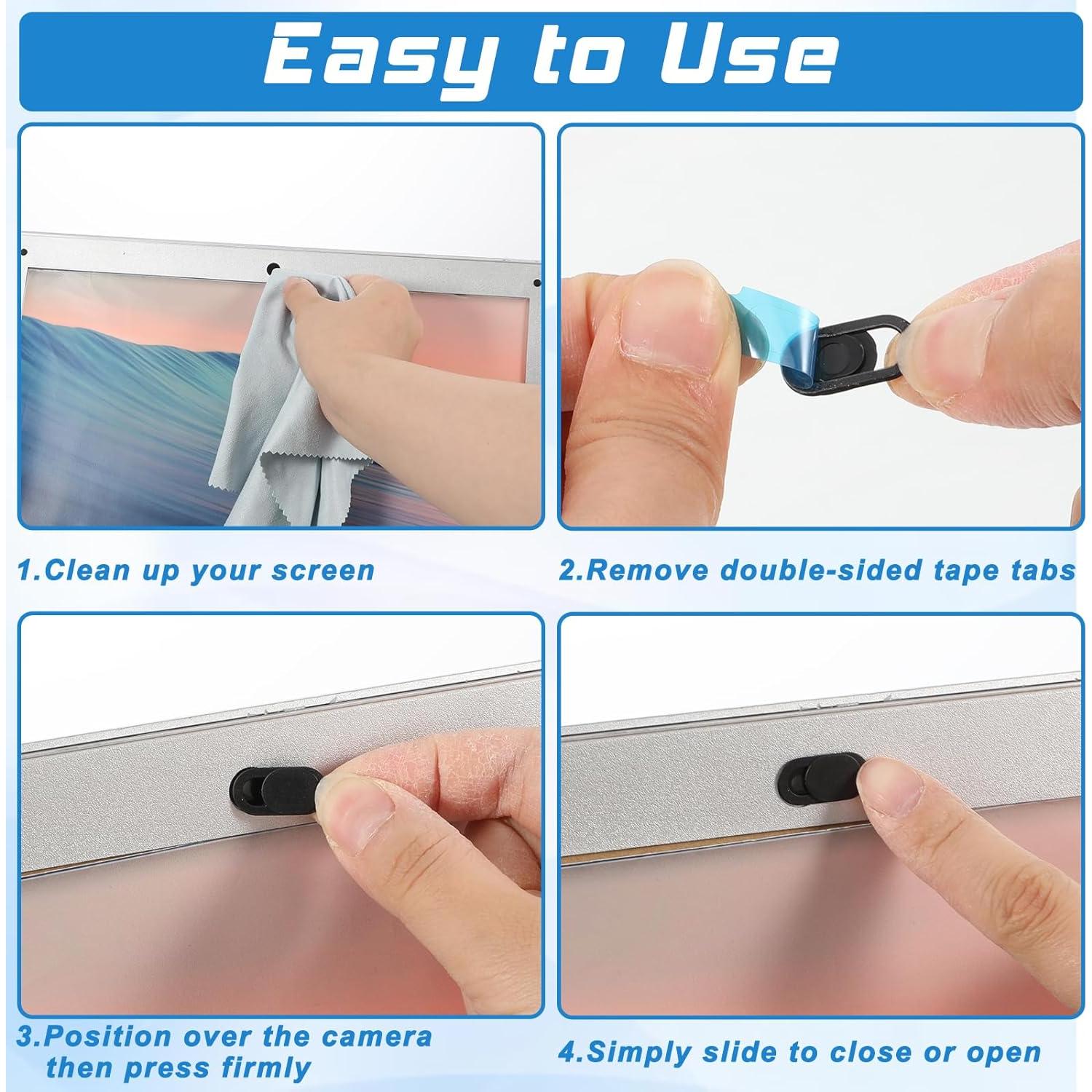 Easy to Use

1.Clean up your screen

2.Remove double-sided tape tabs

3.Position over the camera then press firmly

4.Simply slide to close or open