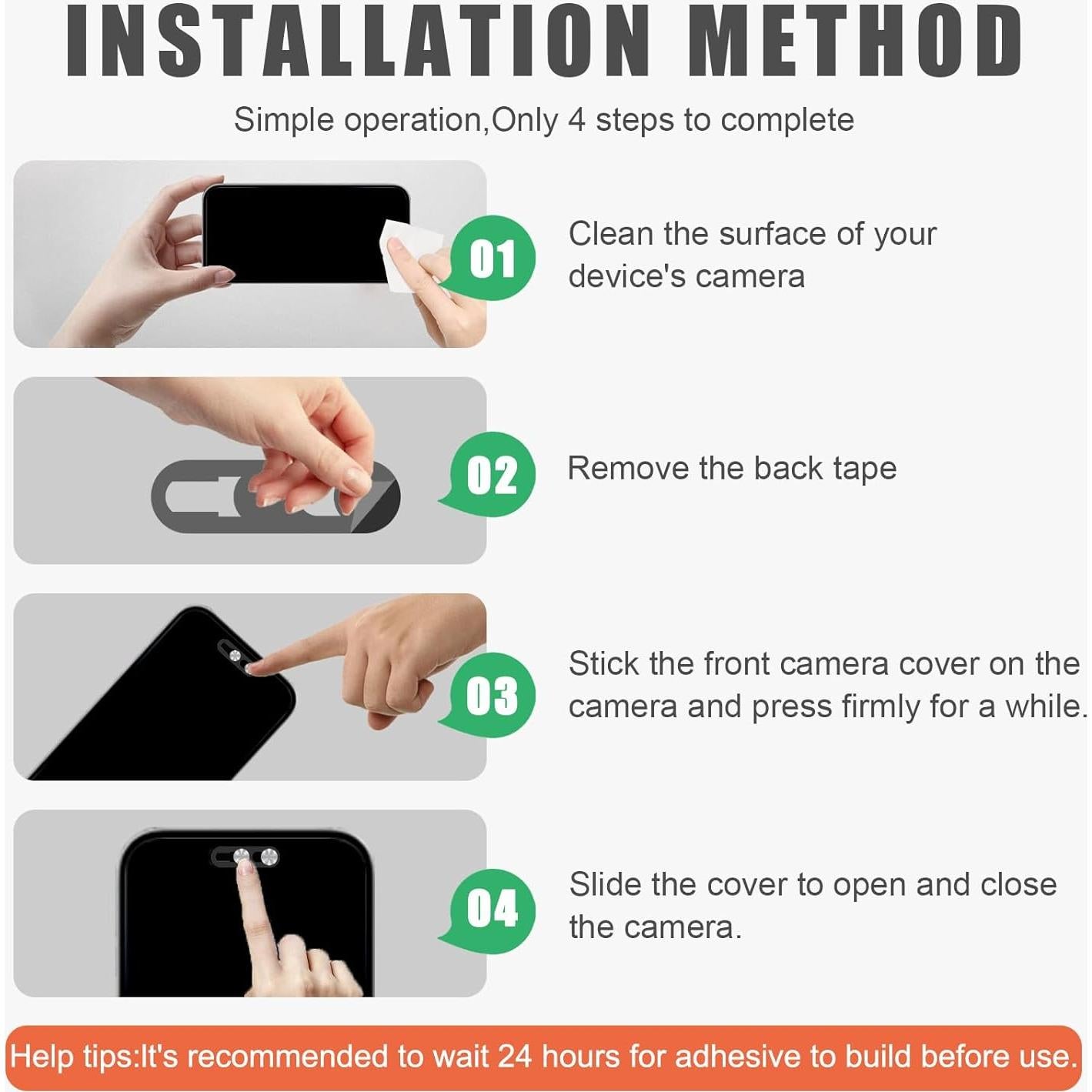 INSTALLATION METHOD

Simple operation,Only 4 steps to complete

01

Clean the surface of your device's camera

02

Remove the back tape

03

Stick the front camera cover on the camera and press firmly for a while.

04

Slide the cover to open and close the camera.

Help tips:It's recommended to wait 24 hours for adhesive to build before use.