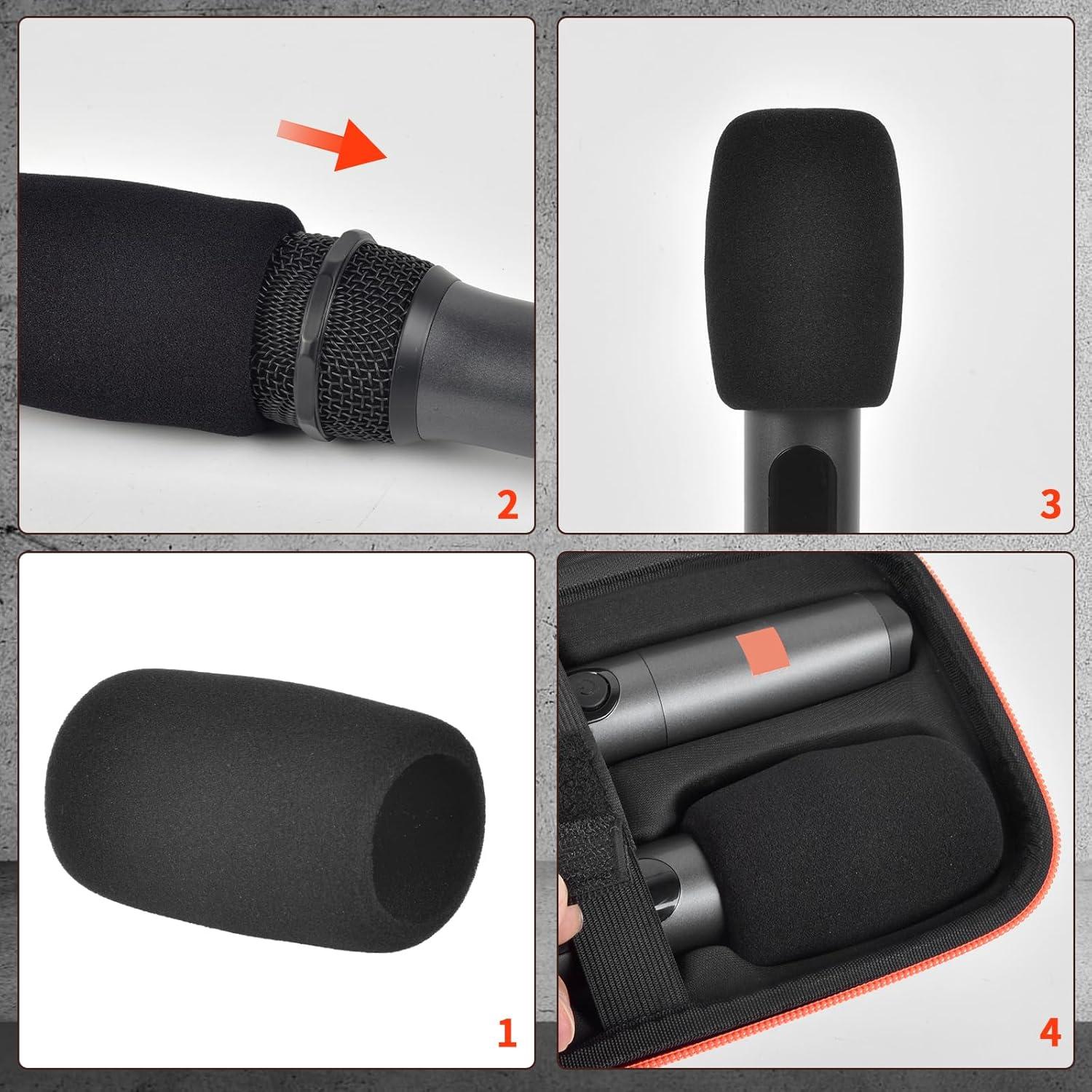 2

3

1

4