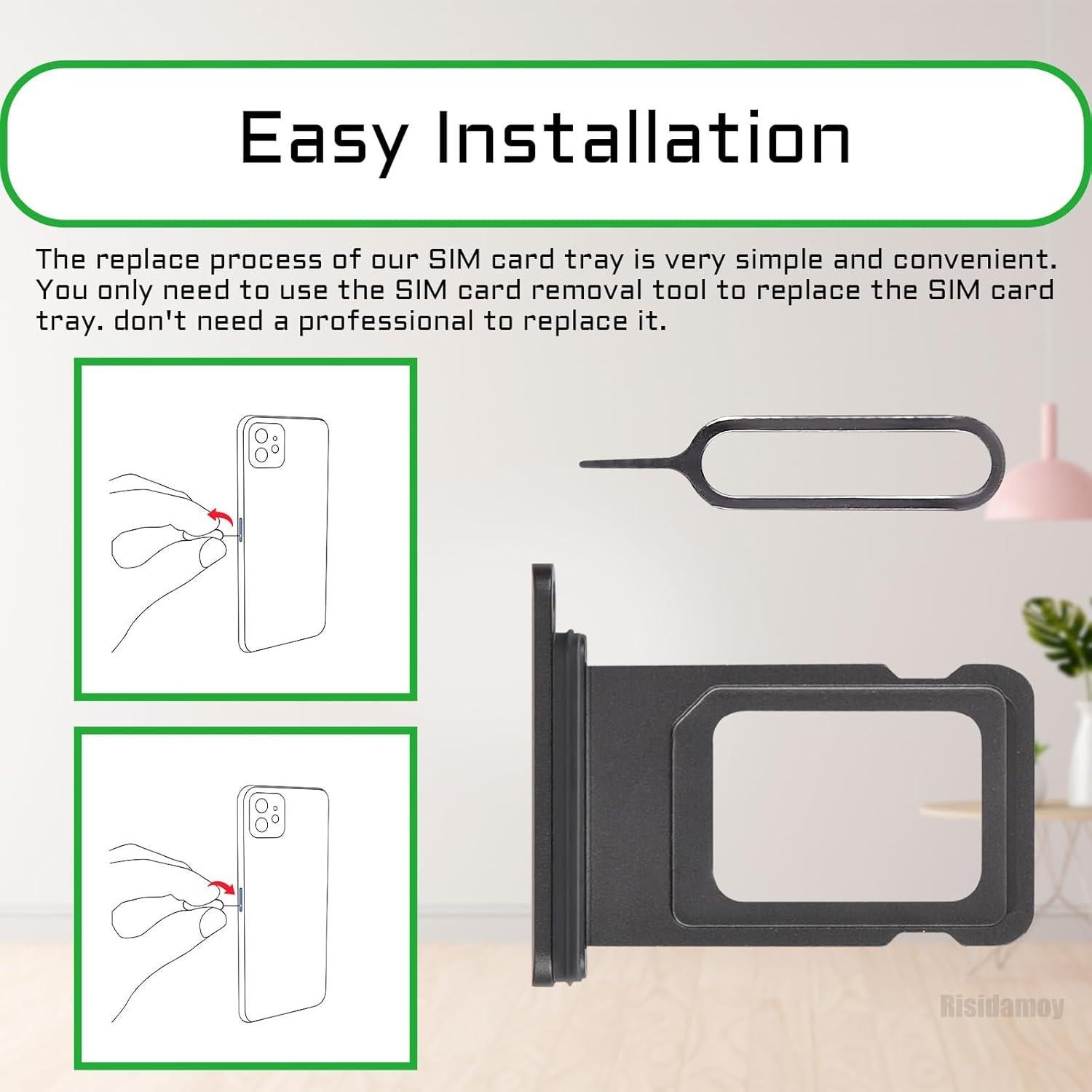 Easy Installation

The replace process of our SIM card tray is very simple and convenient. You only need to use the SIM card removal tool to replace the SIM card tray. don't need a professional to replace it.

Risidamoy