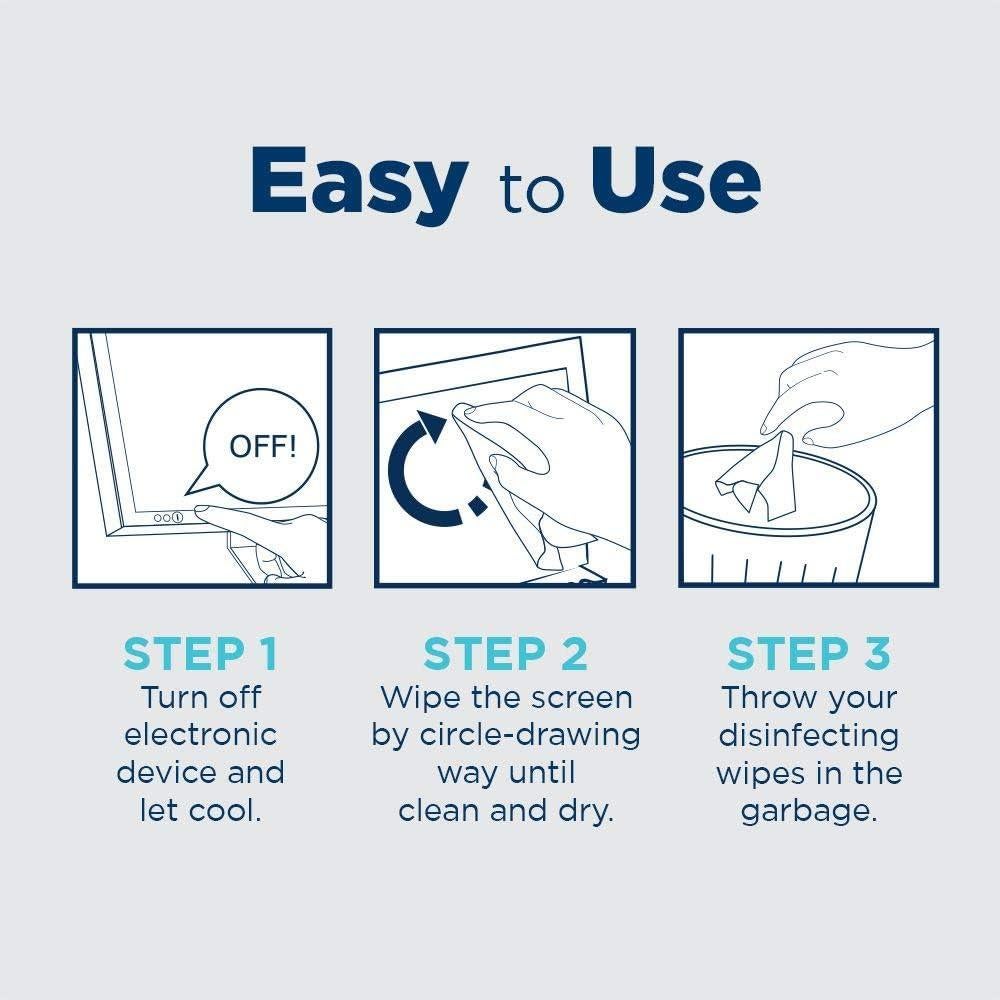 Easy to Use

OFF!

STEP 1
Turn off electronic device and let cool.

STEP 2
Wipe the screen by circle-drawing way until clean and dry.

STEP 3
Throw your disinfecting wipes in the garbage.