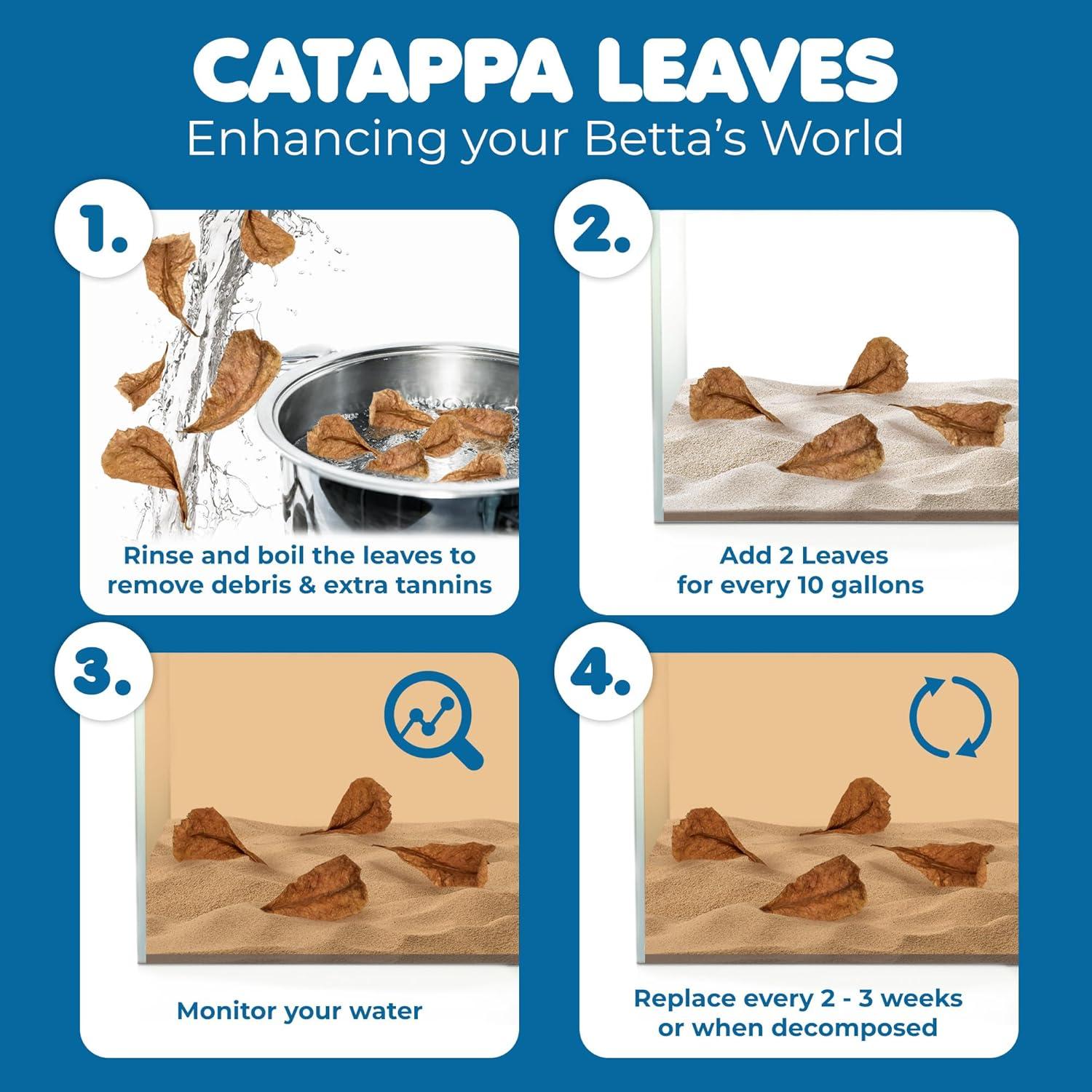 CATAPPA LEAVES
Enhancing your Betta's World

1.
Rinse and boil the leaves to remove debris & extra tannins

2.
Add 2 Leaves for every 10 gallons

3.
Monitor your water

4.
Replace every 2 - 3 weeks or when decomposed