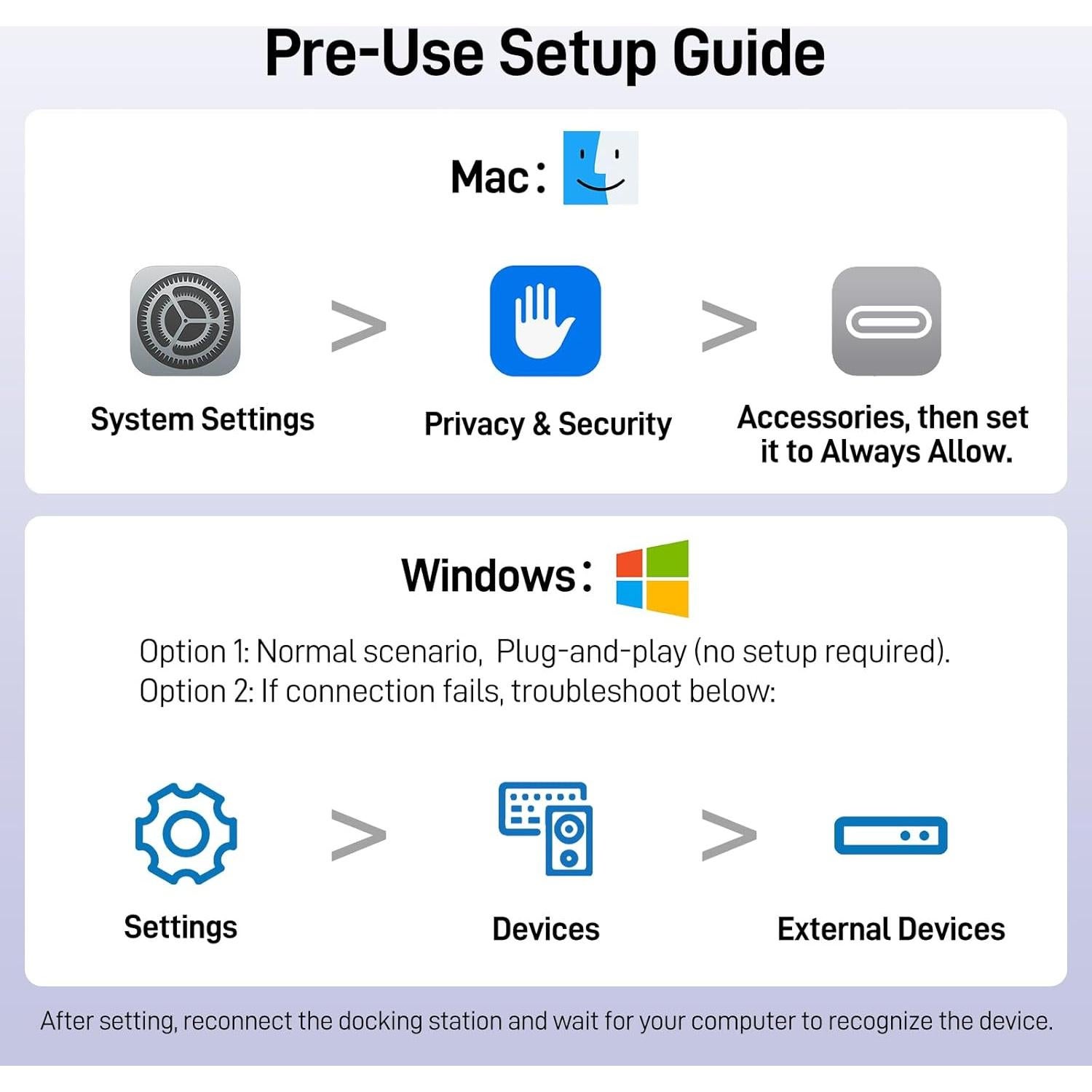 Pre-Use Setup Guide

Mac：

System Settings > Privacy & Security > Accessories, then set it to Always Allow.

Windows：

Option 1: Normal scenario,  Plug-and-play (no setup required).
Option 2: If connection fails, troubleshoot below:

Settings > Devices > External Devices

After setting, reconnect the docking station and wait for your computer to recognize the device.