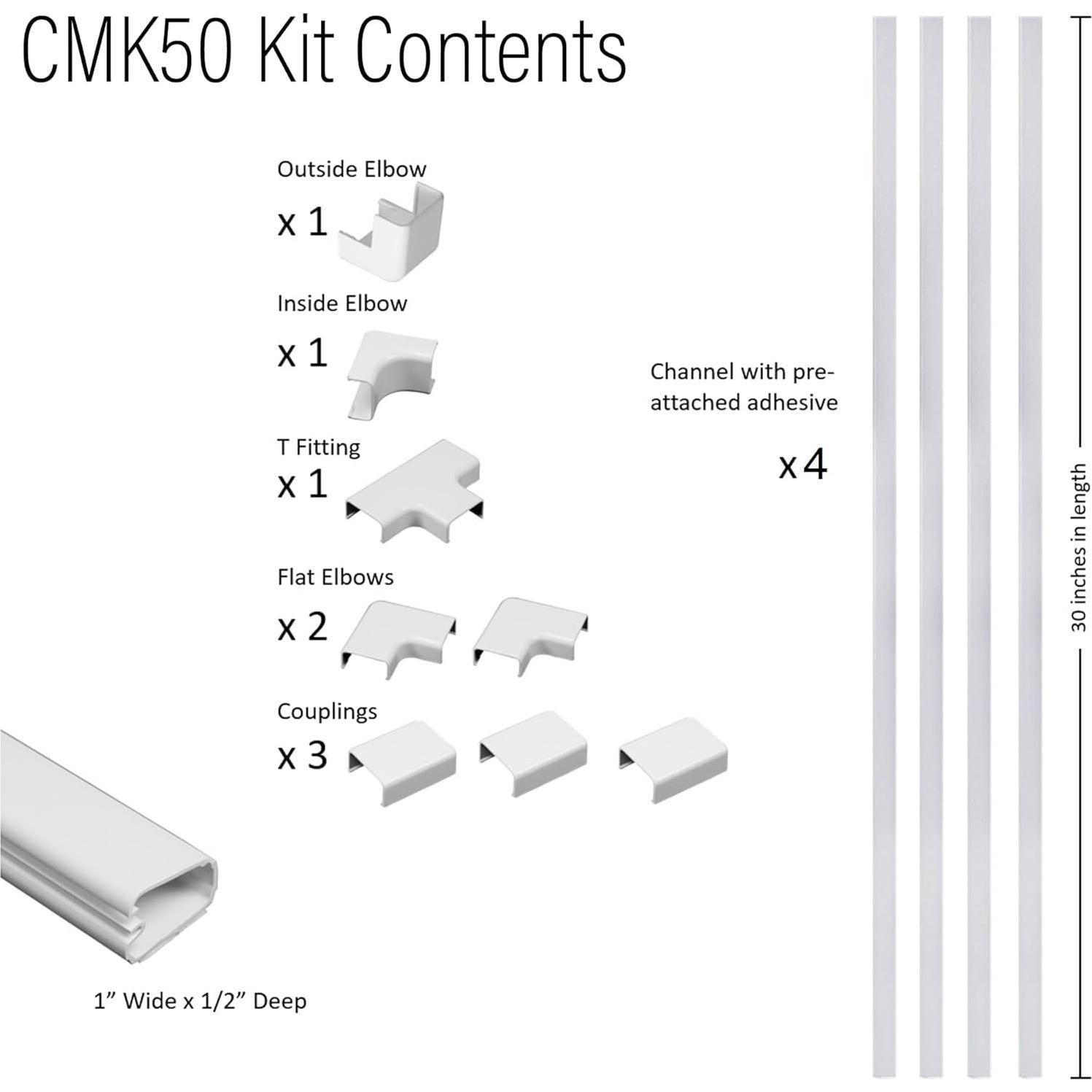 CMK50 Kit Contents

Outside Elbow
x 1

Inside Elbow
x 1

T Fitting
x 1

Flat Elbows
x 2

Couplings
x 3

Channel with pre-attached adhesive

x 4

30 inches in length

1” Wide x 1/2” Deep