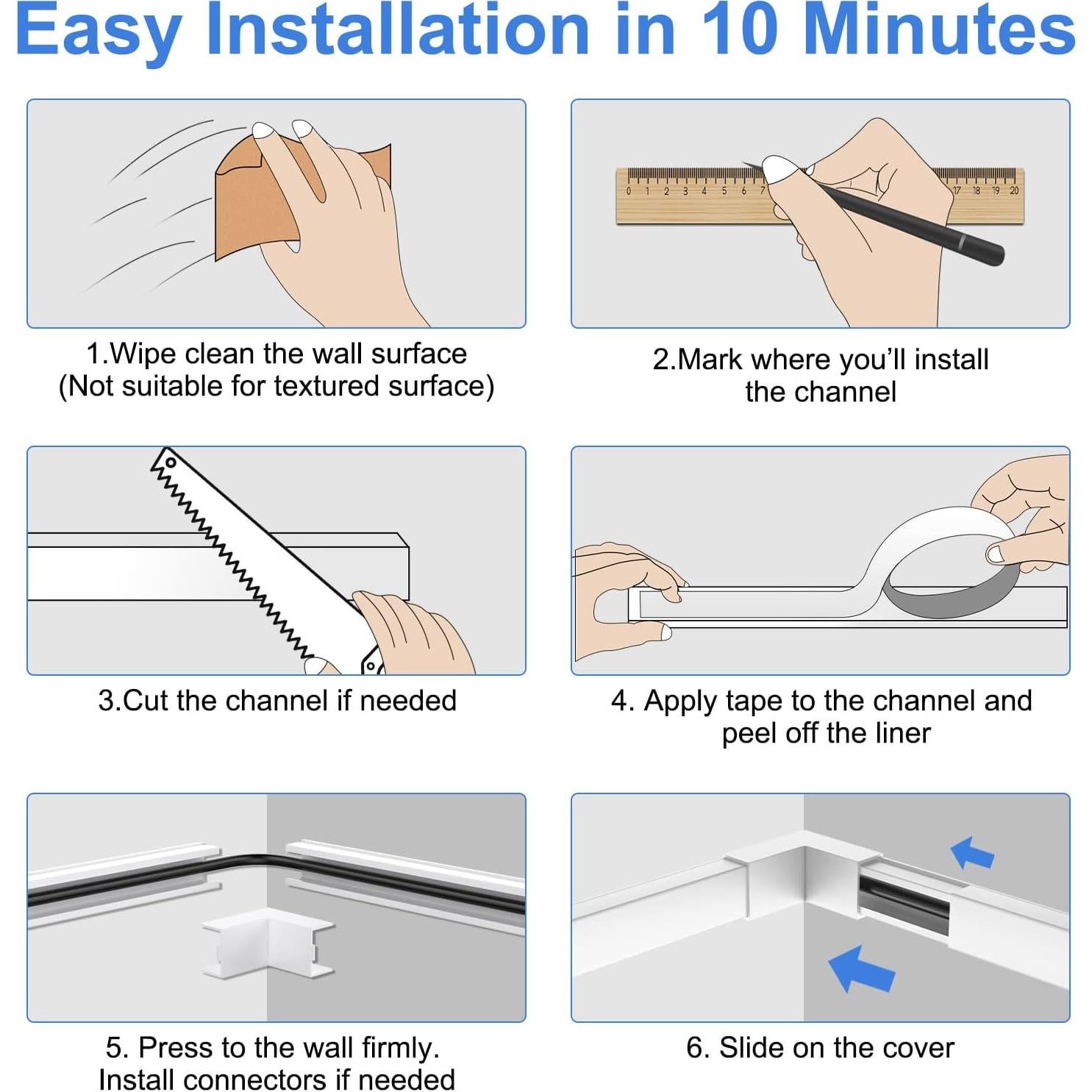 Easy Installation in 10 Minutes

0 1 2 3 4 5 6 7 17 18 19 20

1.Wipe clean the wall surface (Not suitable for textured surface)

2.Mark where you'll install the channel

3.Cut the channel if needed

4. Apply tape to the channel and peel off the liner

5. Press to the wall firmly. Install connectors if needed

6. Slide on the cover