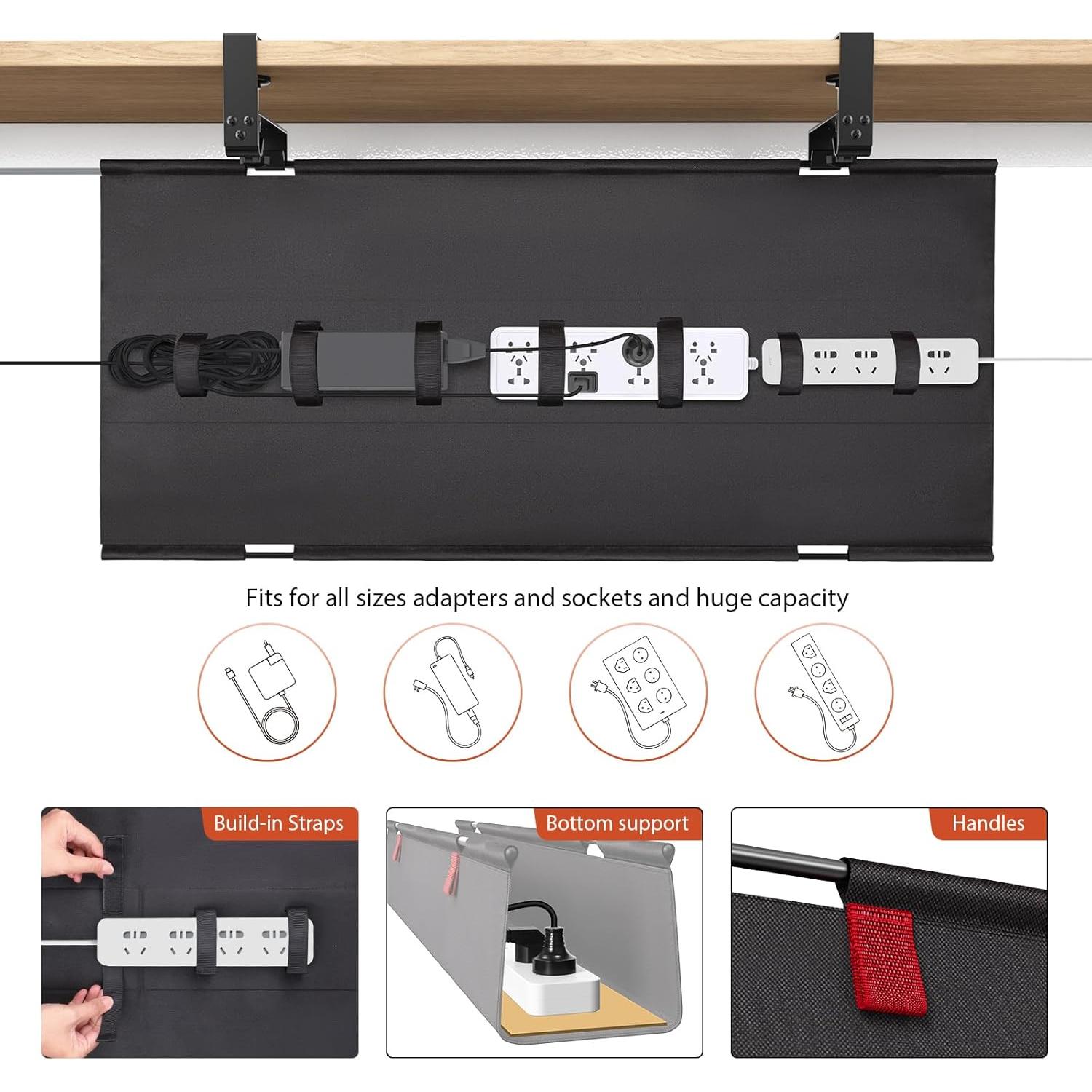 Fits for all sizes adapters and sockets and huge capacity

Build-in Straps

Bottom support

Handles