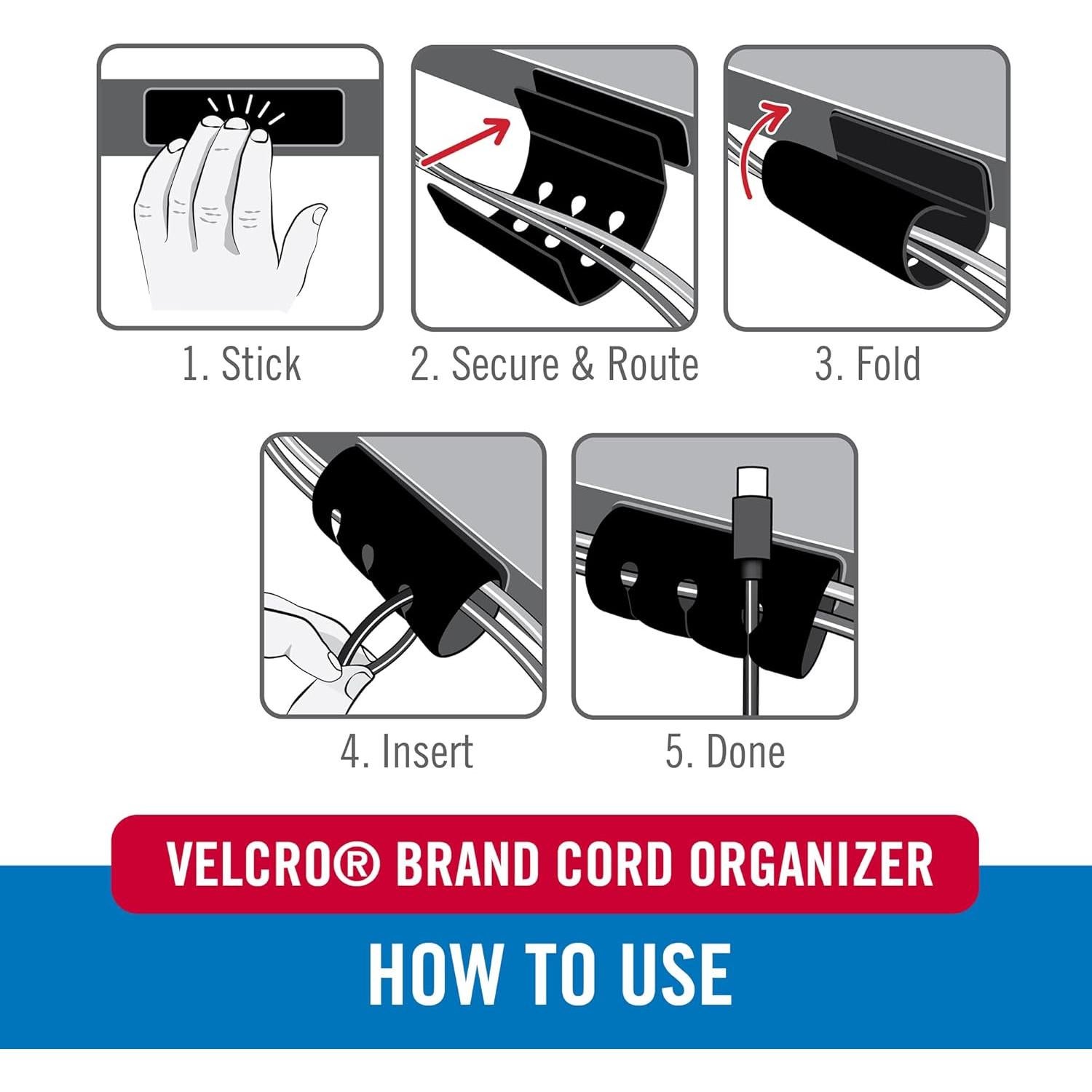 1. Stick

2. Secure & Route

3. Fold

4. Insert

5. Done

VELCRO® BRAND CORD ORGANIZER

HOW TO USE