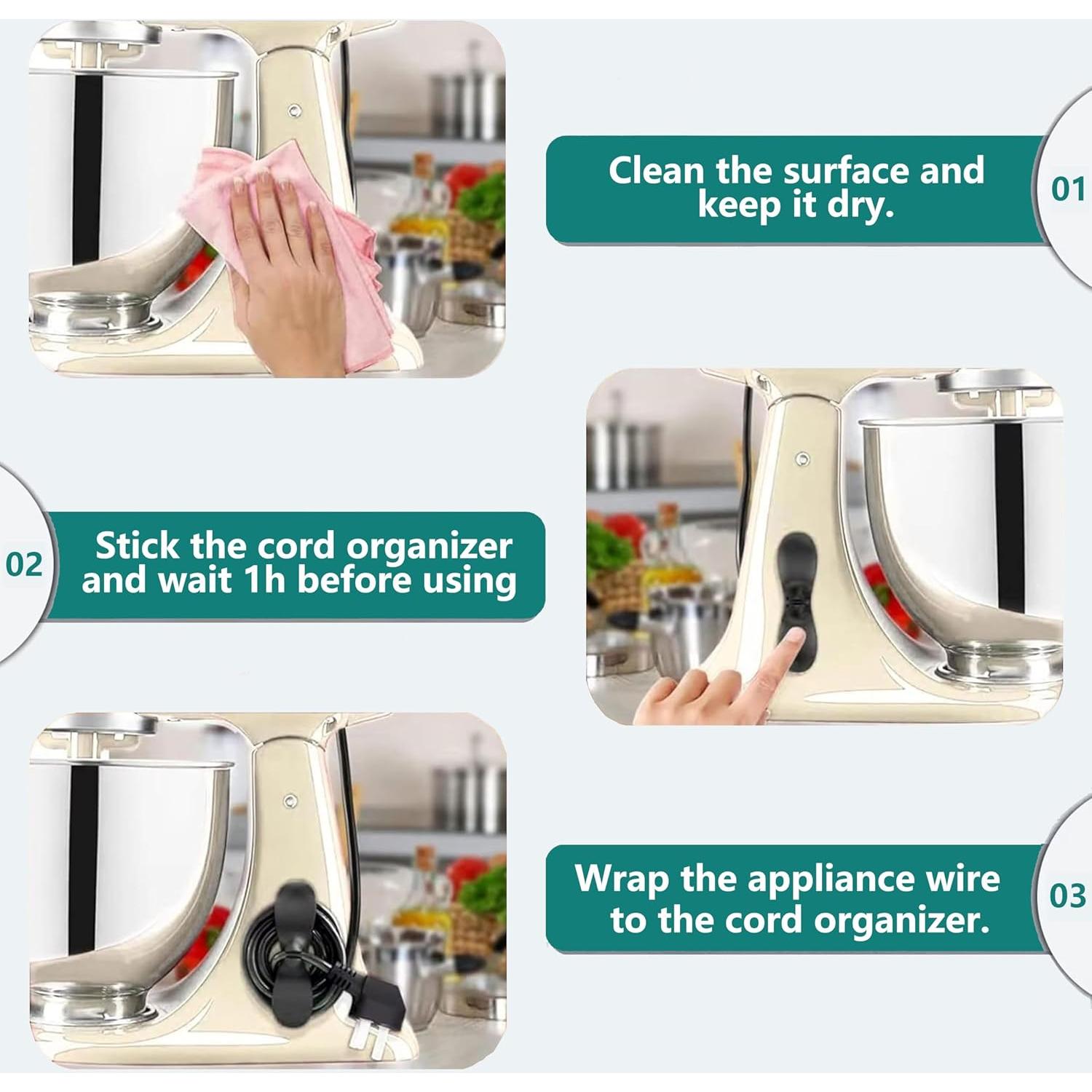 Clean the surface and keep it dry.

01

02

Stick the cord organizer and wait 1h before using

Wrap the appliance wire to the cord organizer.

03