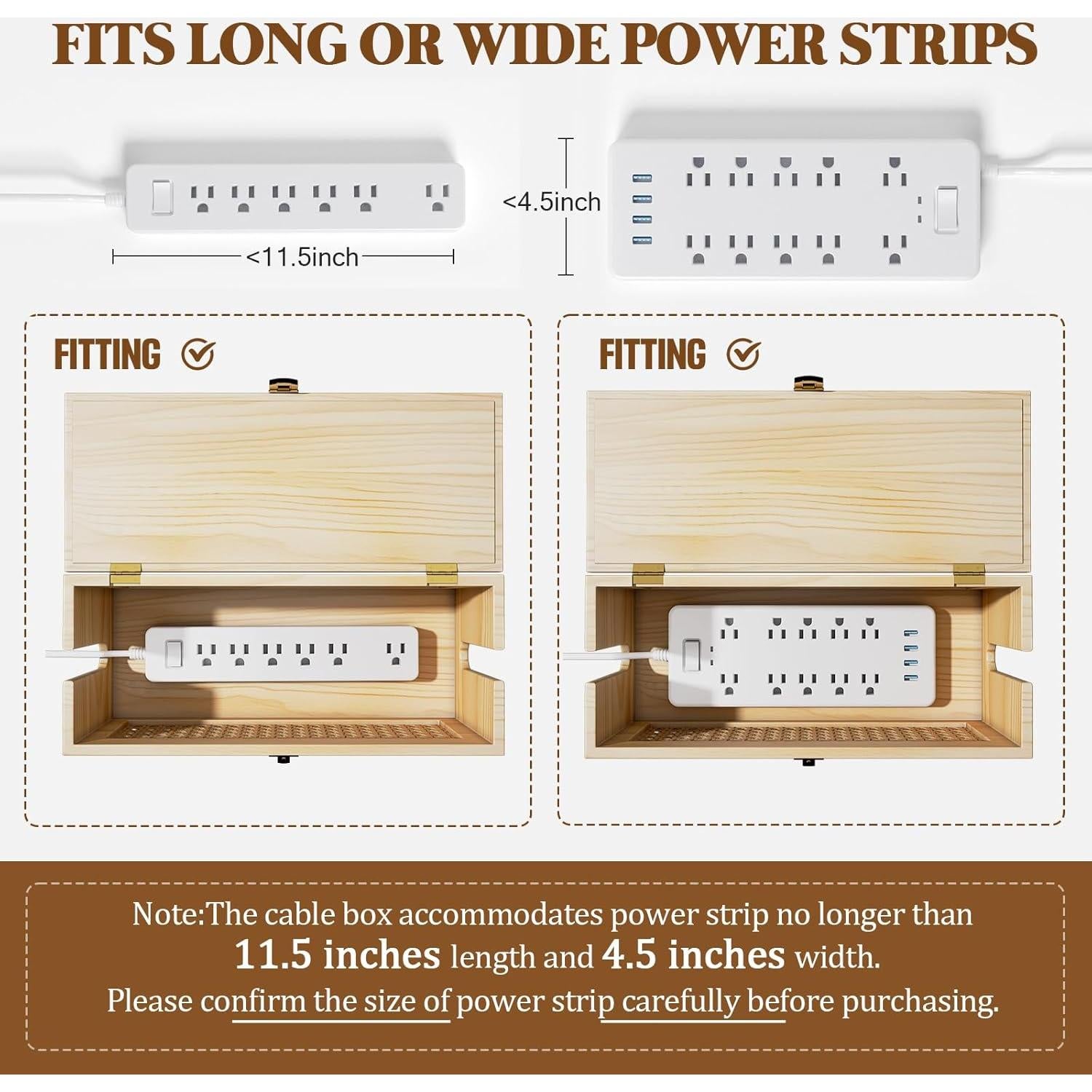 FITS LONG OR WIDE POWER STRIPS

<11.5inch

<4.5inch

FITTING

FITTING

Note:The cable box accommodates power strip no longer than 11.5 inches length and 4.5 inches width. Please confirm the size of power strip carefully before purchasing.