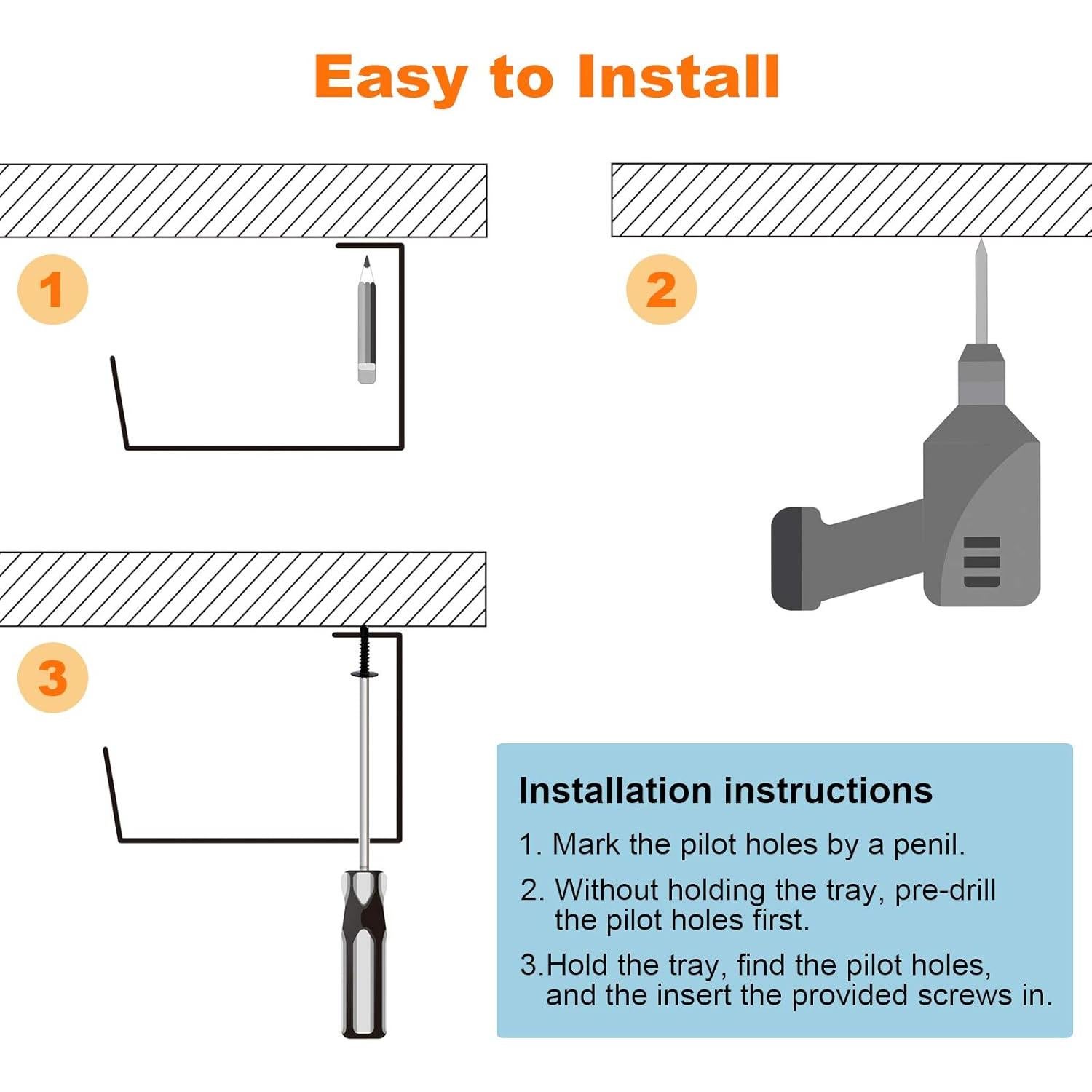 Easy to Install

1

2

3

Installation instructions

1. Mark the pilot holes by a penil.

2. Without holding the tray, pre-drill the pilot holes first.

3.Hold the tray, find the pilot holes, and the insert the provided screws in.