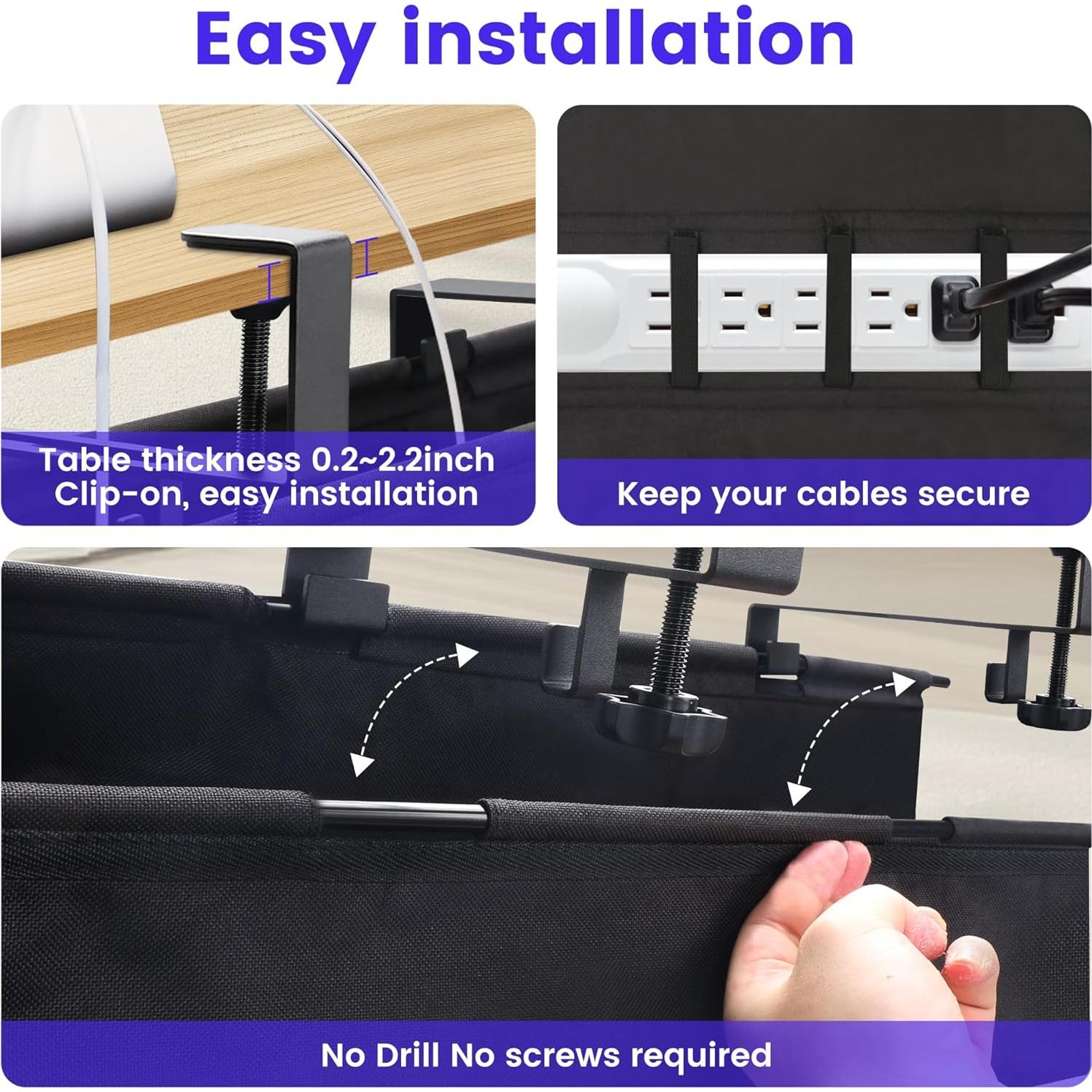 Easy installation

Table thickness 0.2~2.2inch
Clip-on, easy installation

Keep your cables secure

No Drill No screws required