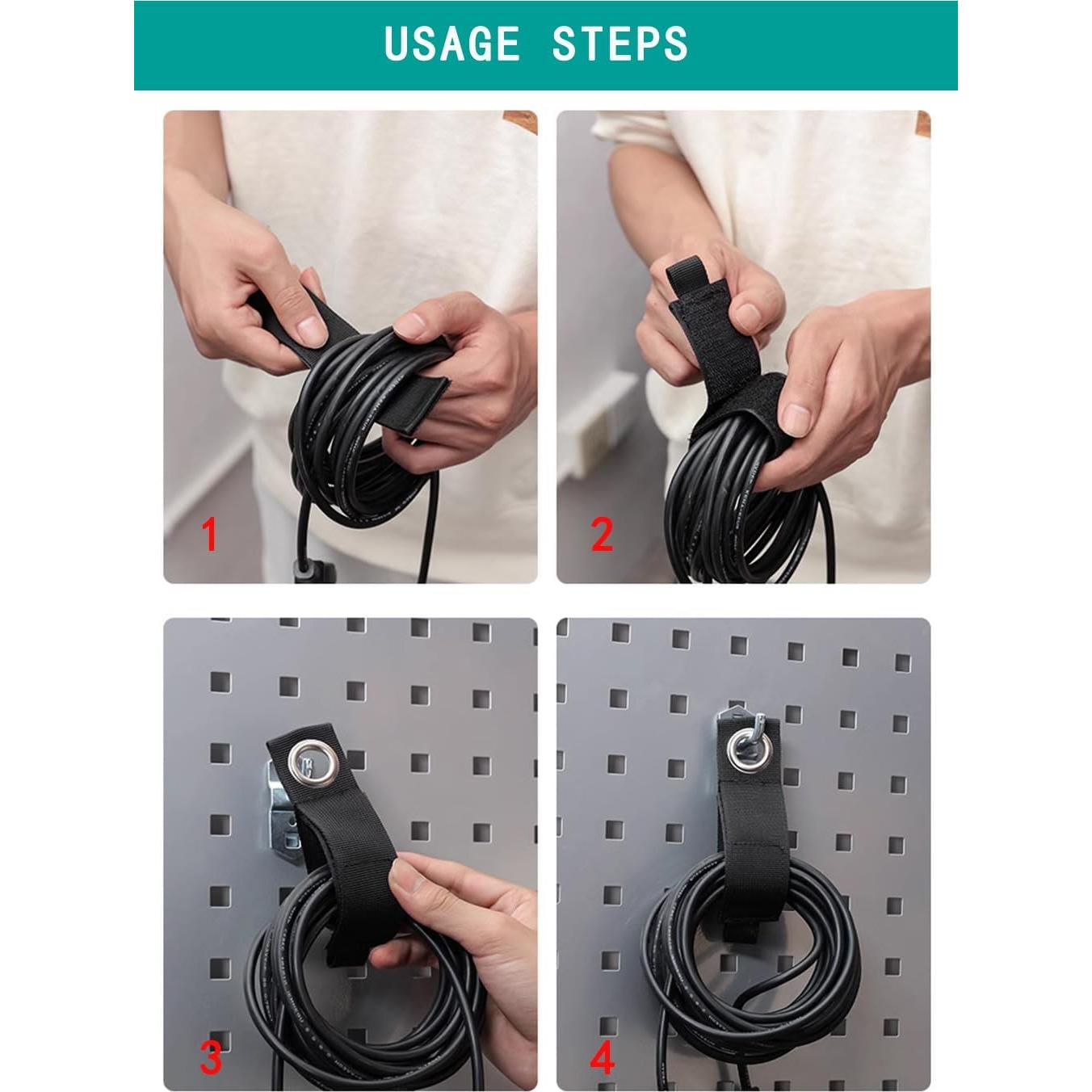 USAGE STEPS

1

2

3

4