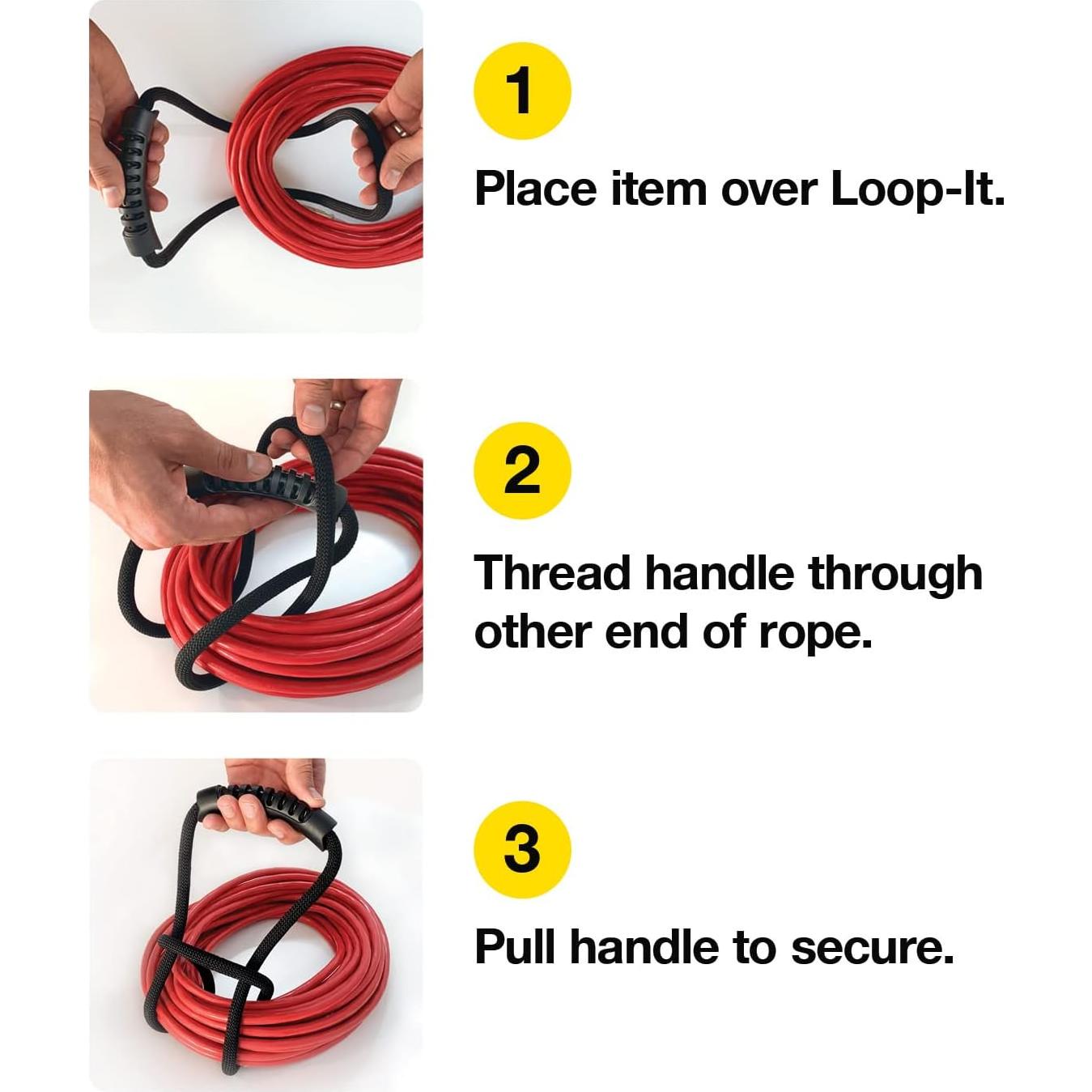 1

Place item over Loop-It.

2

Thread handle through other end of rope.

3

Pull handle to secure.