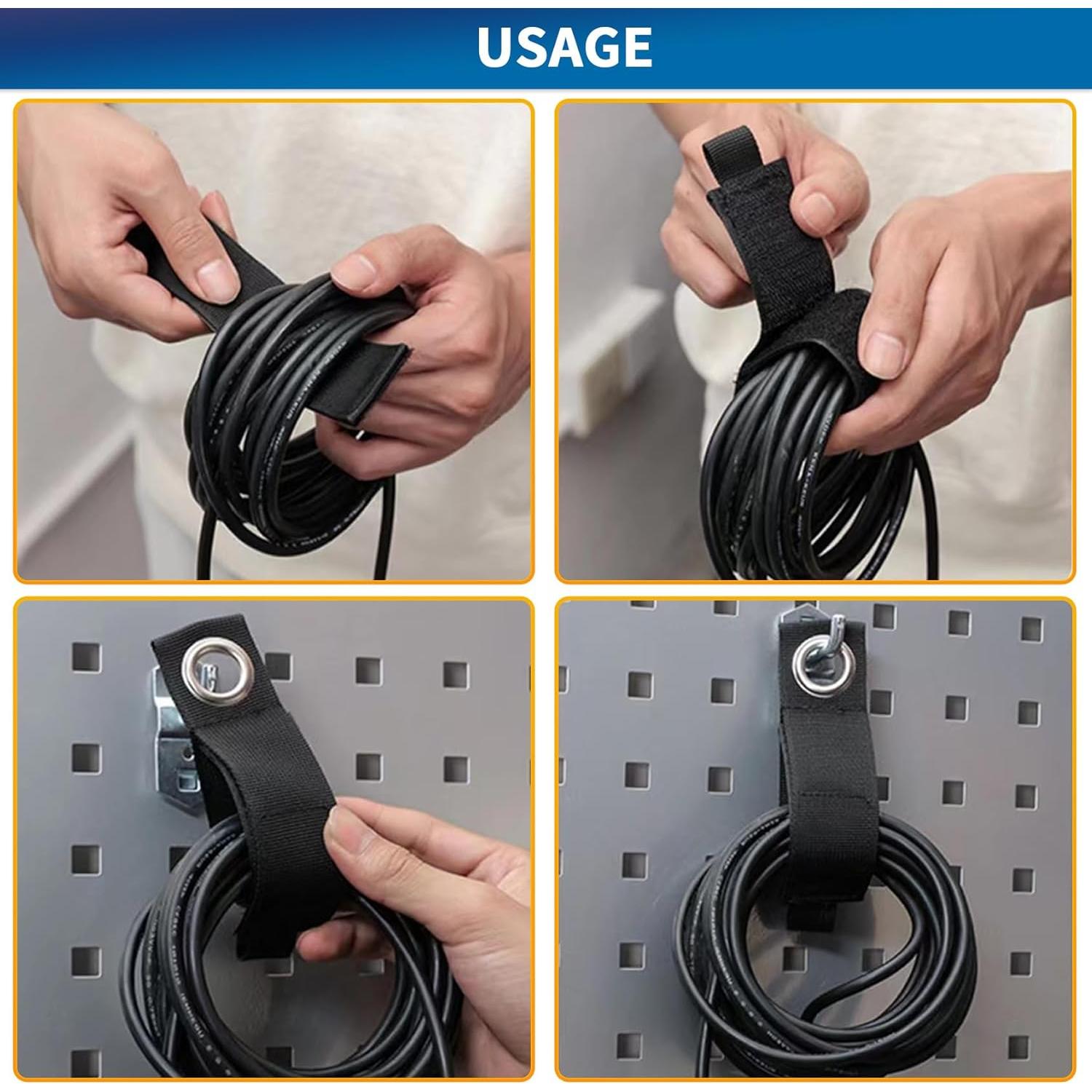 USAGE