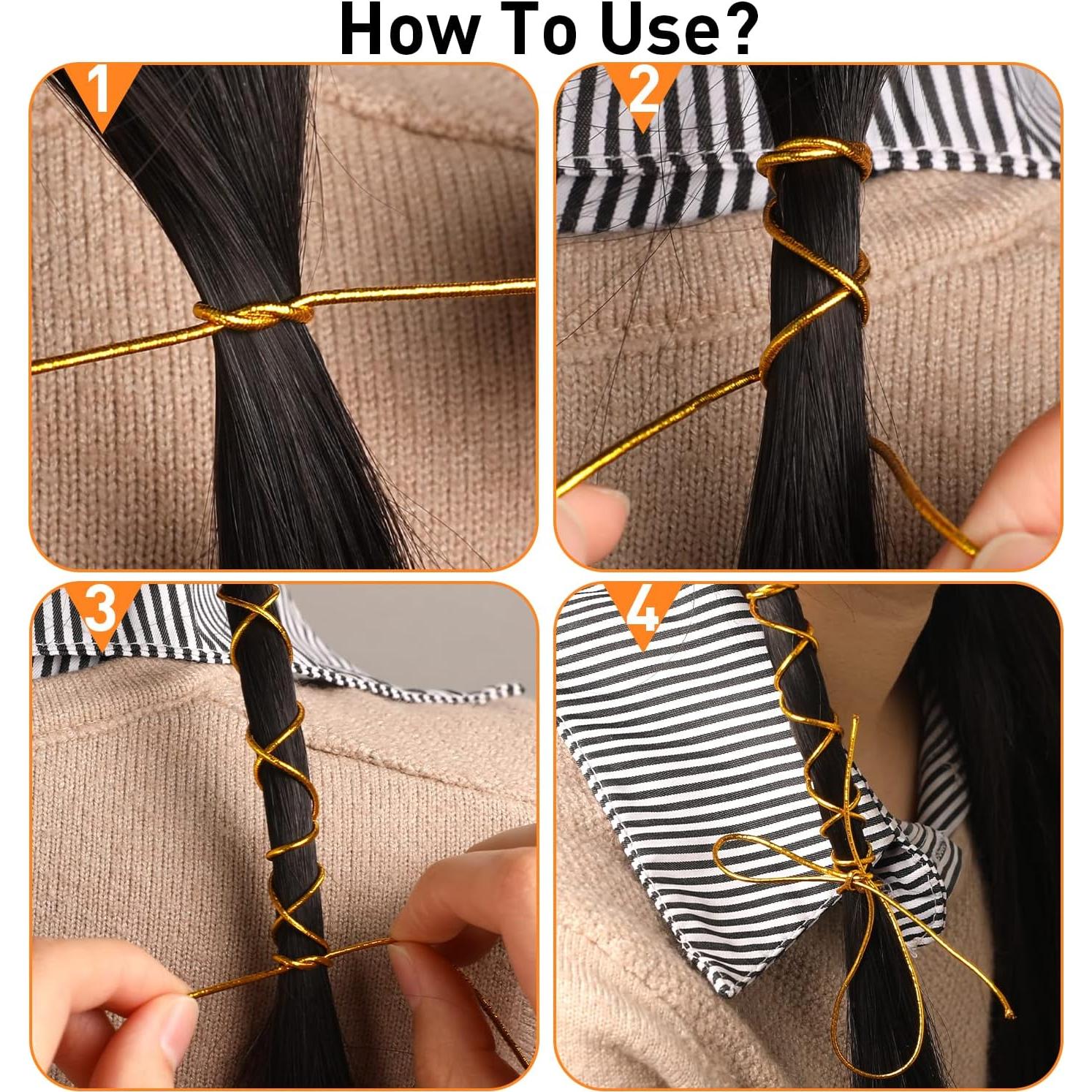 How To Use?

1

2

3

4