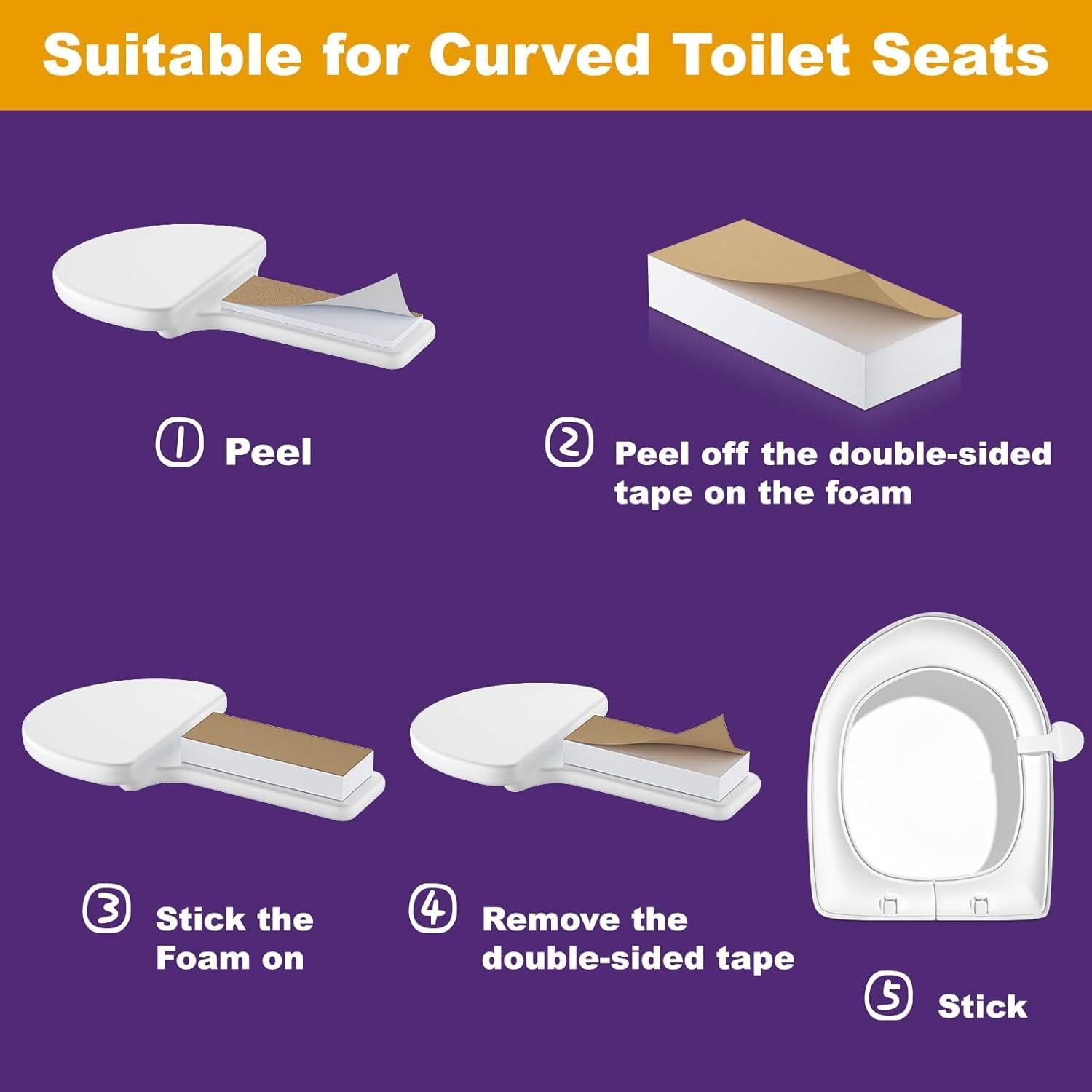 Suitable for Curved Toilet Seats

① Peel

② Peel off the double-sided tape on the foam

③ Stick the Foam on

④ Remove the double-sided tape

⑤ Stick