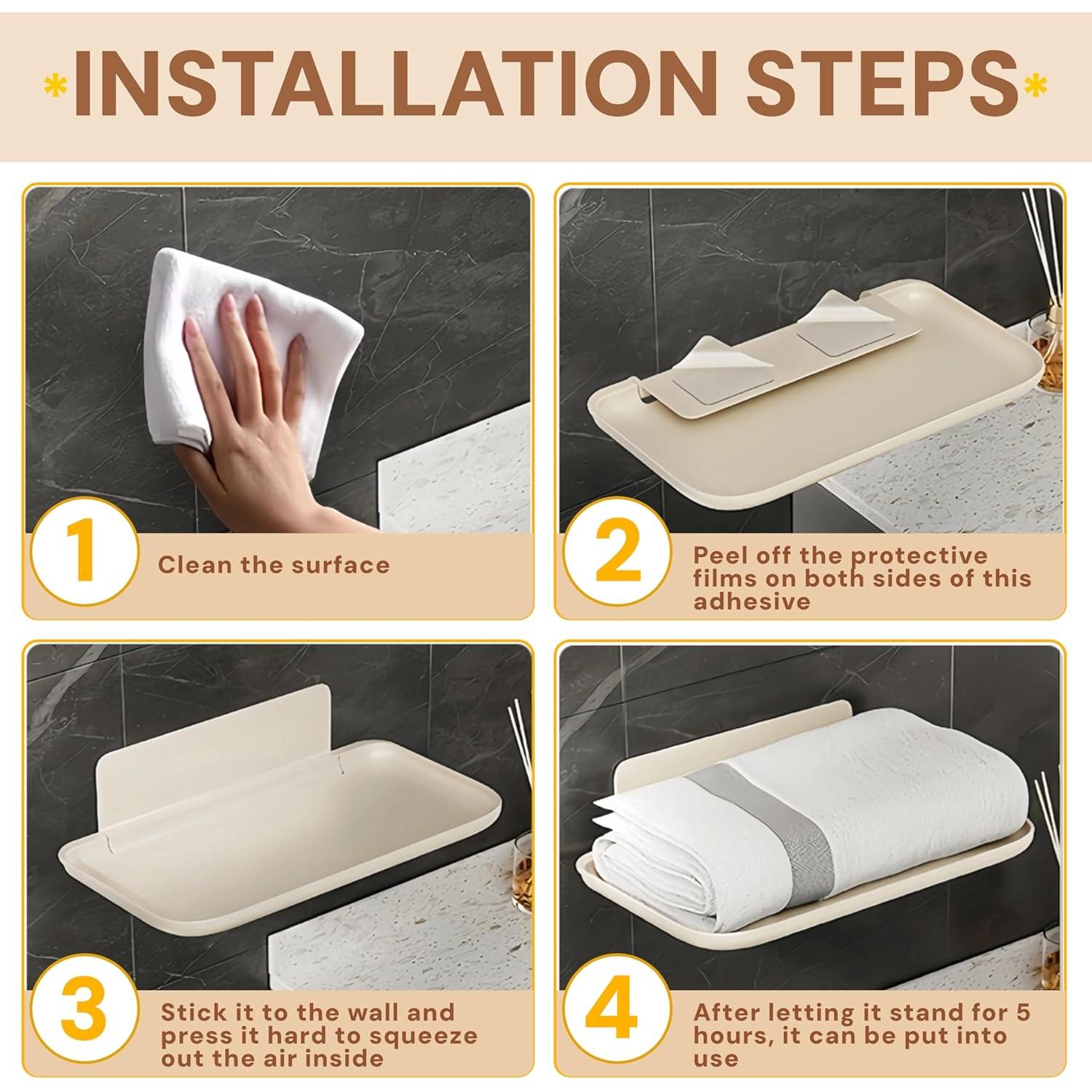 *INSTALLATION STEPS*

1
Clean the surface

2
Peel off the protective films on both sides of this adhesive

3
Stick it to the wall and press it hard to squeeze out the air inside

4
After letting it stand for 5 hours, it can be put into use