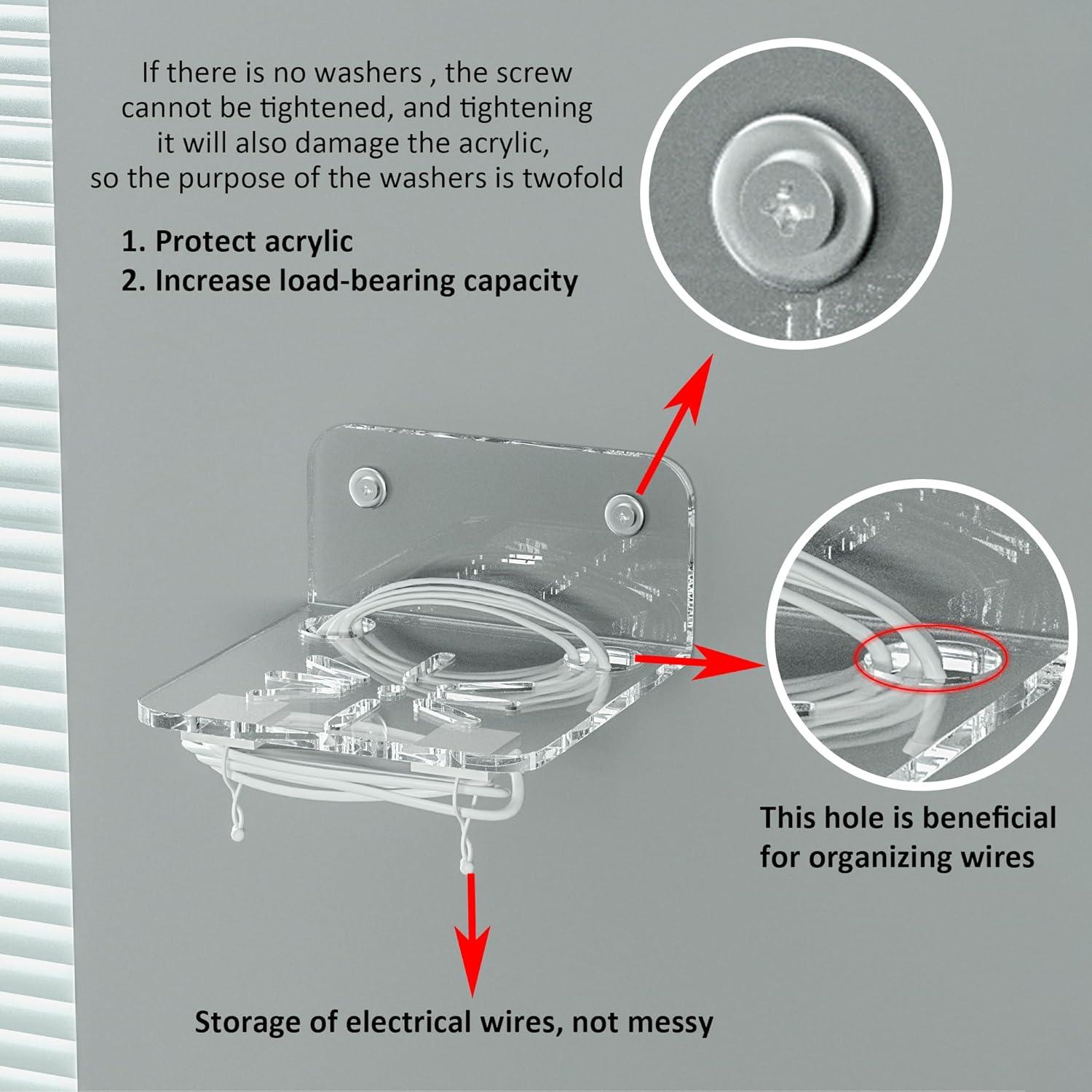 If there is no washers , the screw cannot be tightened, and tightening it will also damage the acrylic, so the purpose of the washers is twofold

1. Protect acrylic
2. Increase load-bearing capacity

This hole is beneficial for organizing wires

Storage of electrical wires, not messy