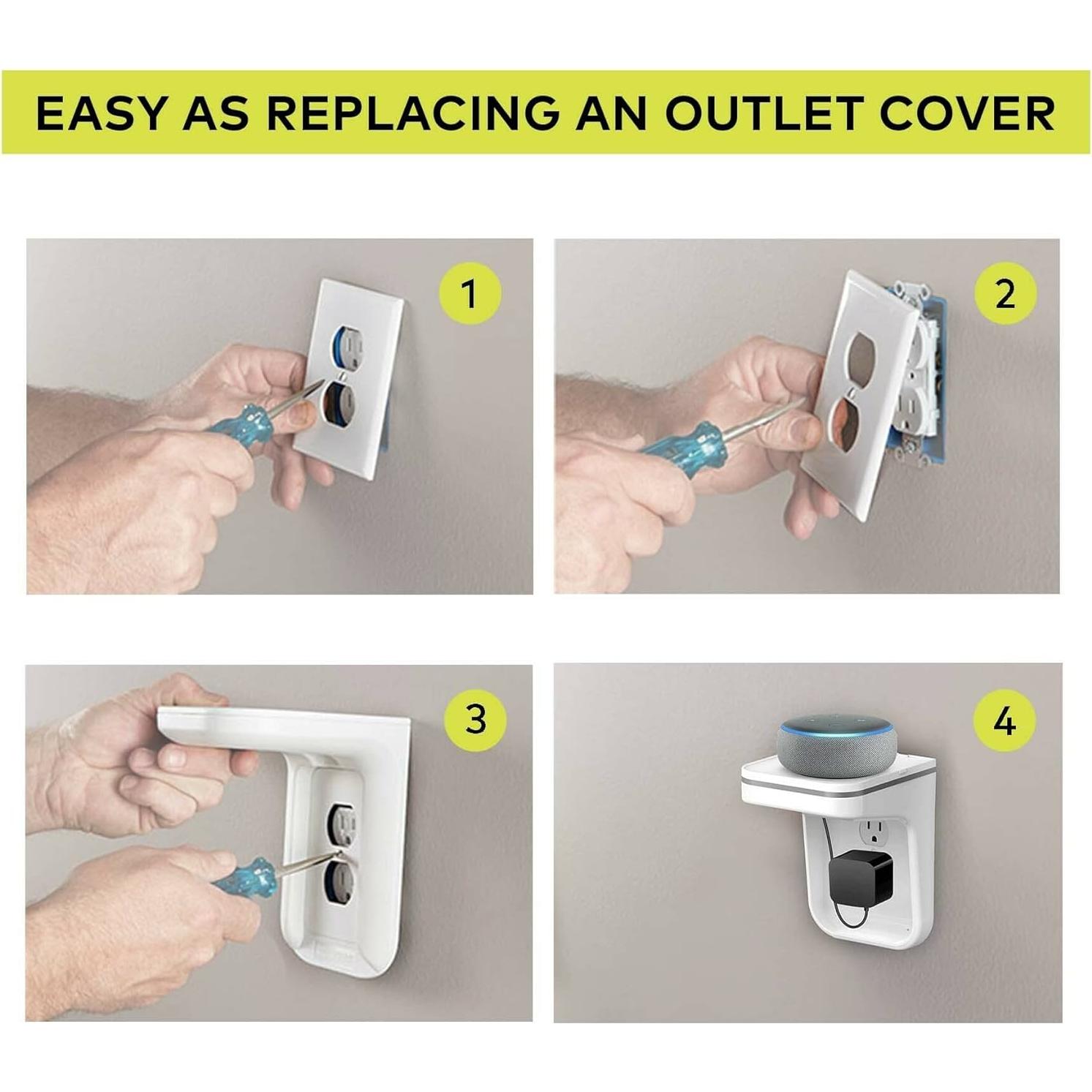 EASY AS REPLACING AN OUTLET COVER

1

2

3

4