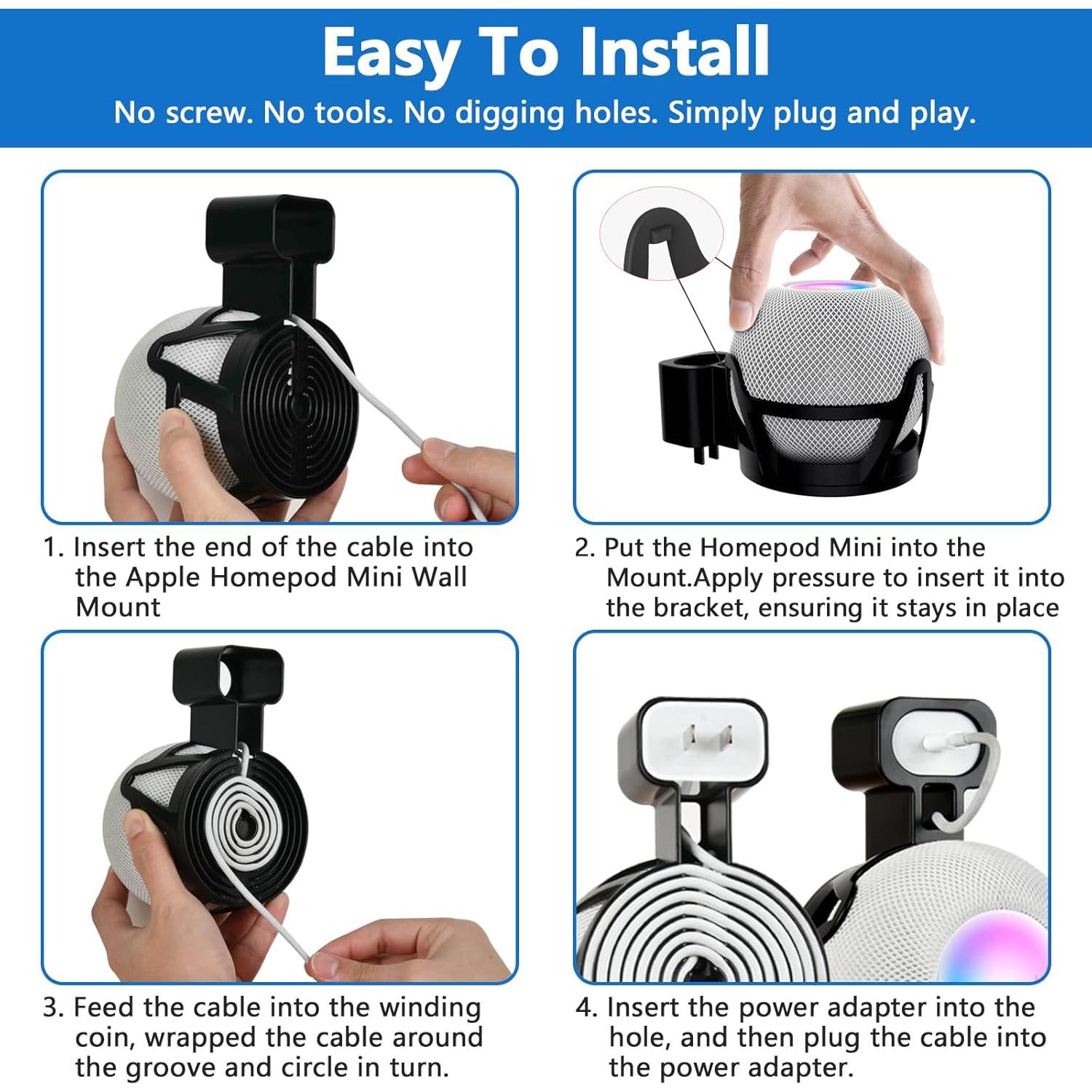 Easy To Install

No screw. No tools. No digging holes. Simply plug and play.

1. Insert the end of the cable into the Apple Homepod Mini Wall Mount

2. Put the Homepod Mini into the Mount.Apply pressure to insert it into the bracket, ensuring it stays in place

3. Feed the cable into the winding coin, wrapped the cable around the groove and circle in turn.

4. Insert the power adapter into the hole, and then plug the cable into the power adapter.