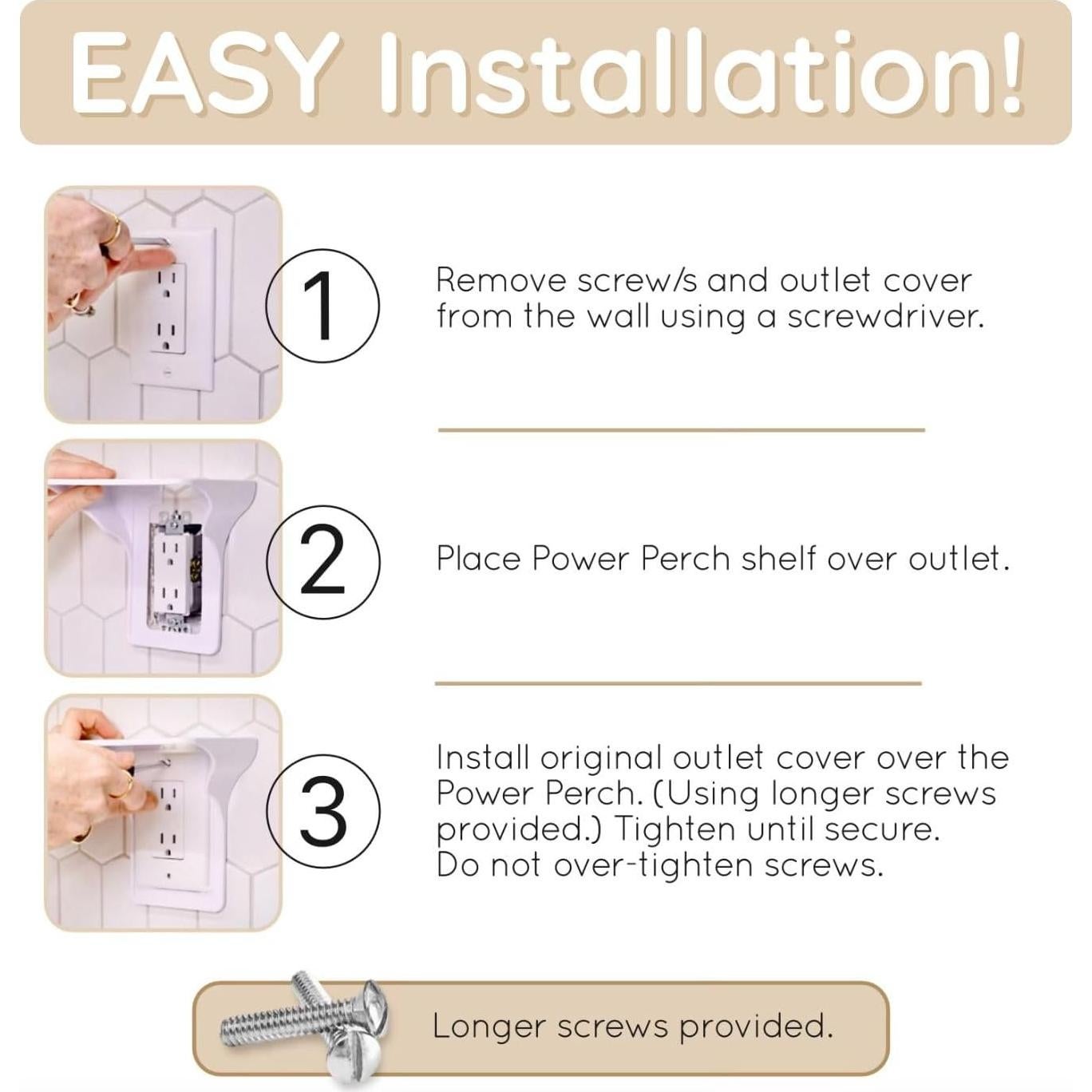 EASY Installation!

1

Remove screw/s and outlet cover from the wall using a screwdriver.

2

Place Power Perch shelf over outlet.

3

Install original outlet cover over the Power Perch. (Using longer screws provided.) Tighten until secure. Do not over-tighten screws.

Longer screws provided.