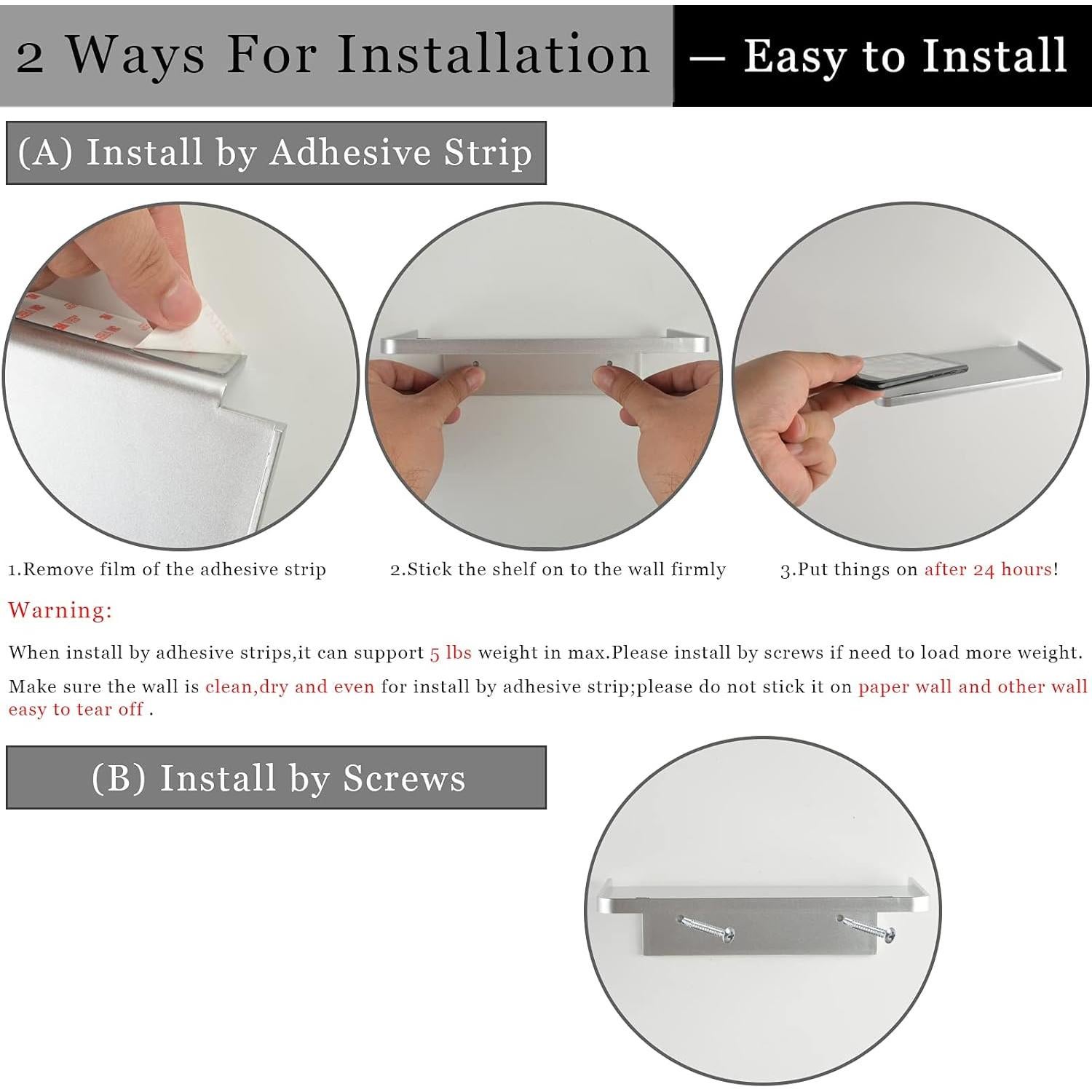 2 Ways For Installation — Easy to Install

(A) Install by Adhesive Strip

1.Remove film of the adhesive strip

2.Stick the shelf on to the wall firmly

3.Put things on after 24 hours!

Warning:

When install by adhesive strips,it can support 5 lbs weight in max.Please install by screws if need to load more weight.

Make sure the wall is clean,dry and even for install by adhesive strip;please do not stick it on paper wall and other wall easy to tear off .

(B) Install by Screws