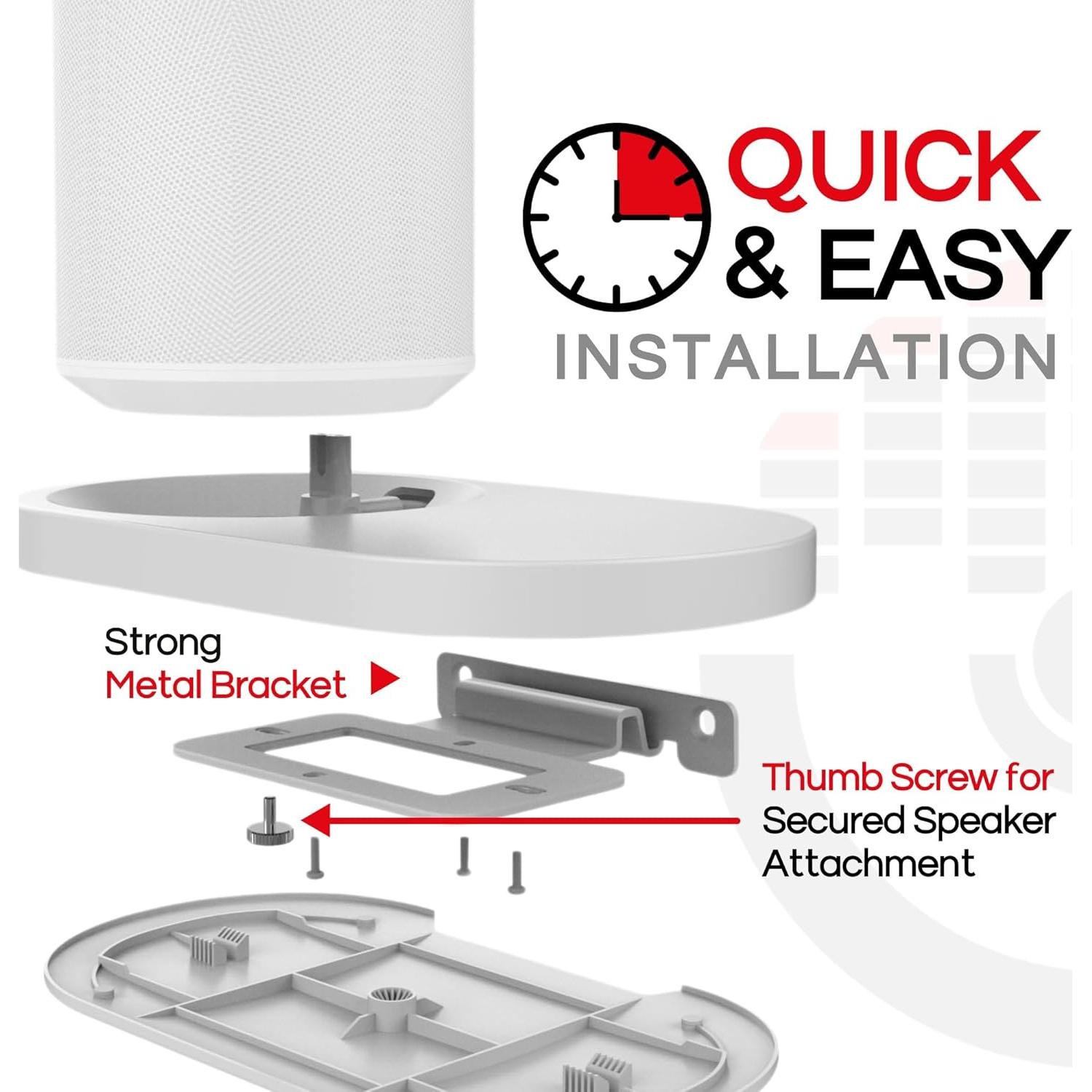 QUICK
& EASY
INSTALLATION

Strong
Metal Bracket

Thumb Screw for
Secured Speaker
Attachment