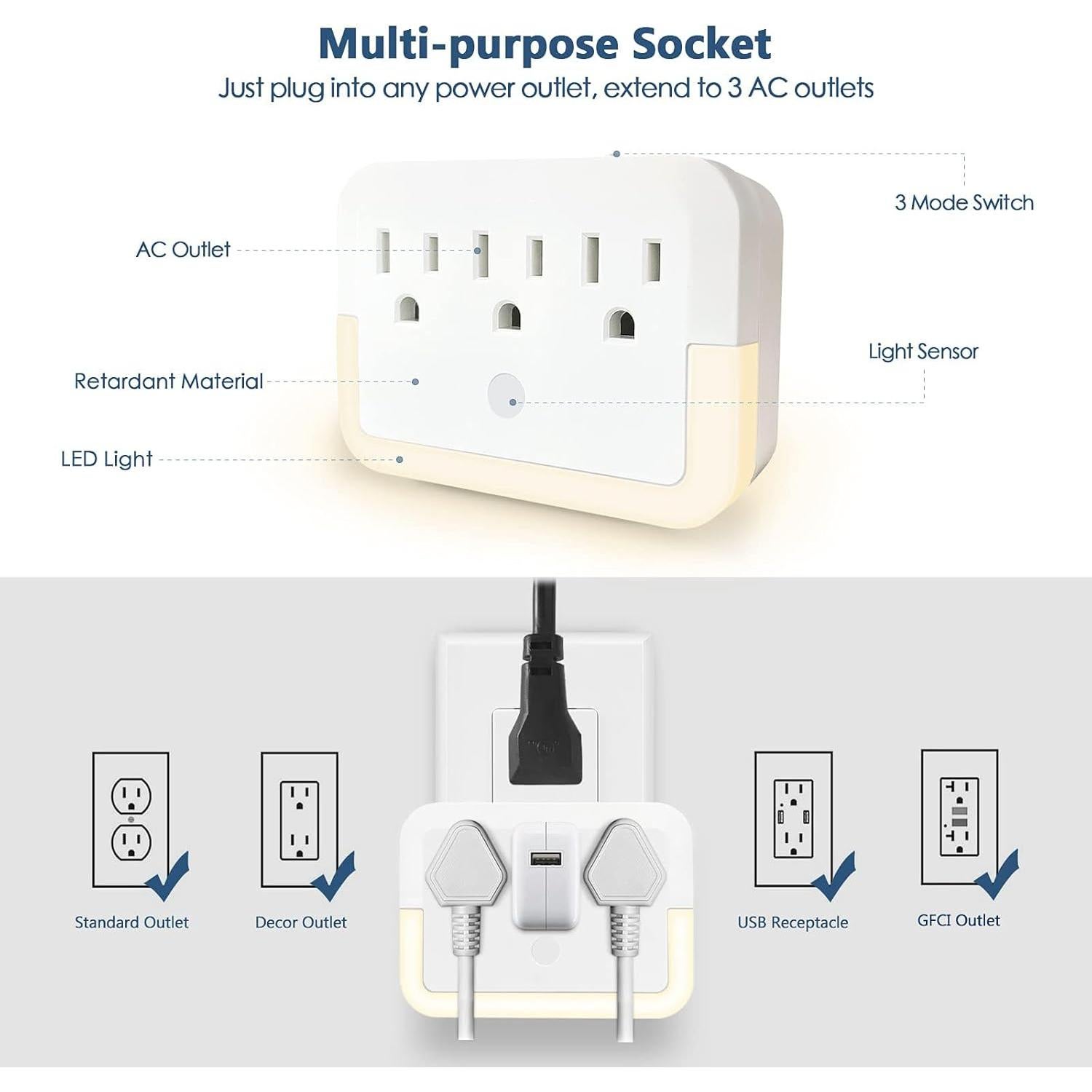 Multi-purpose Socket
Just plug into any power outlet, extend to 3 AC outlets

3 Mode Switch

AC Outlet

Light Sensor

Retardant Material

LED Light

Standard Outlet

Decor Outlet

USB Receptacle

GFCI Outlet