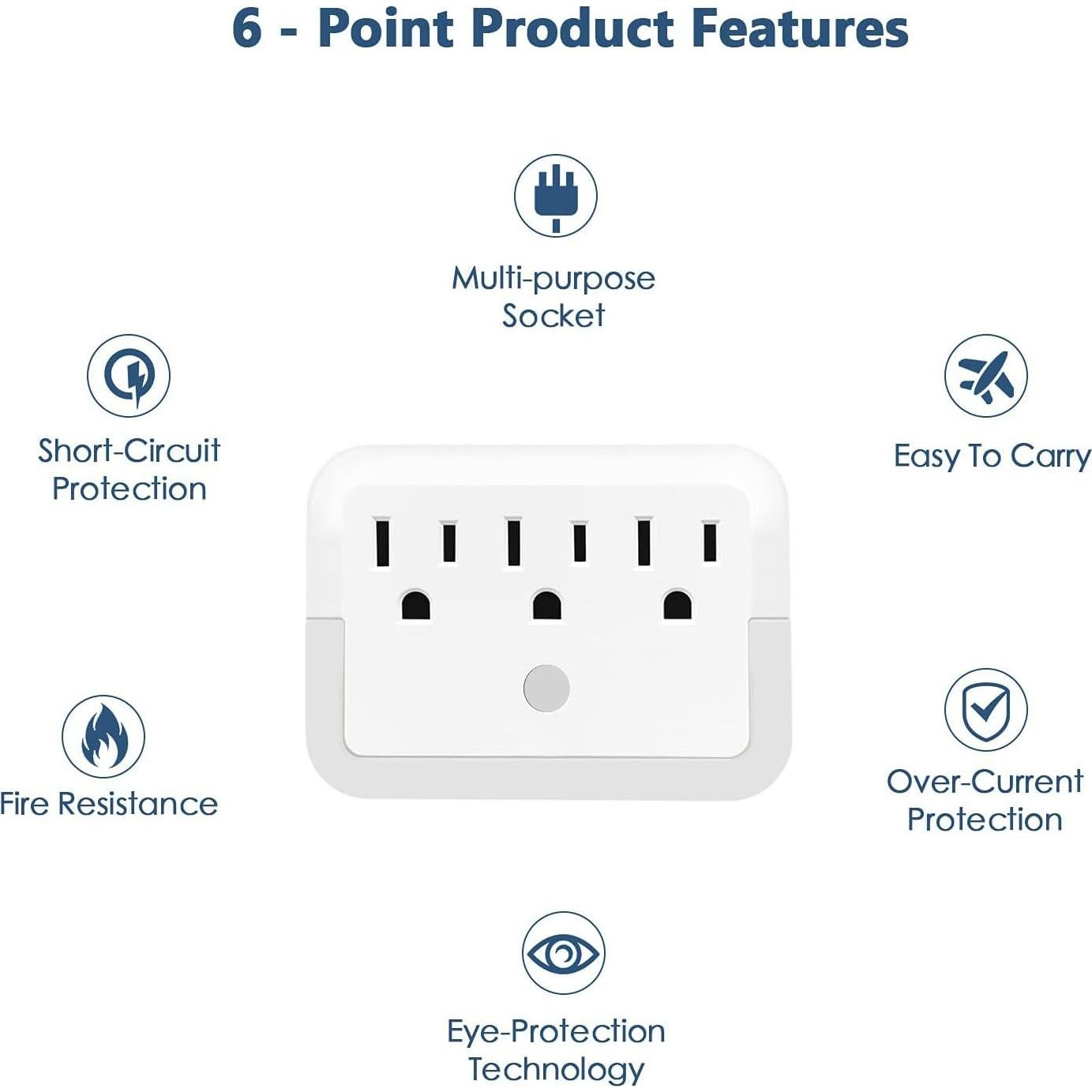 6 - Point Product Features

Multi-purpose Socket

Short-Circuit Protection

Easy To Carry

Fire Resistance

Over-Current Protection

Eye-Protection Technology