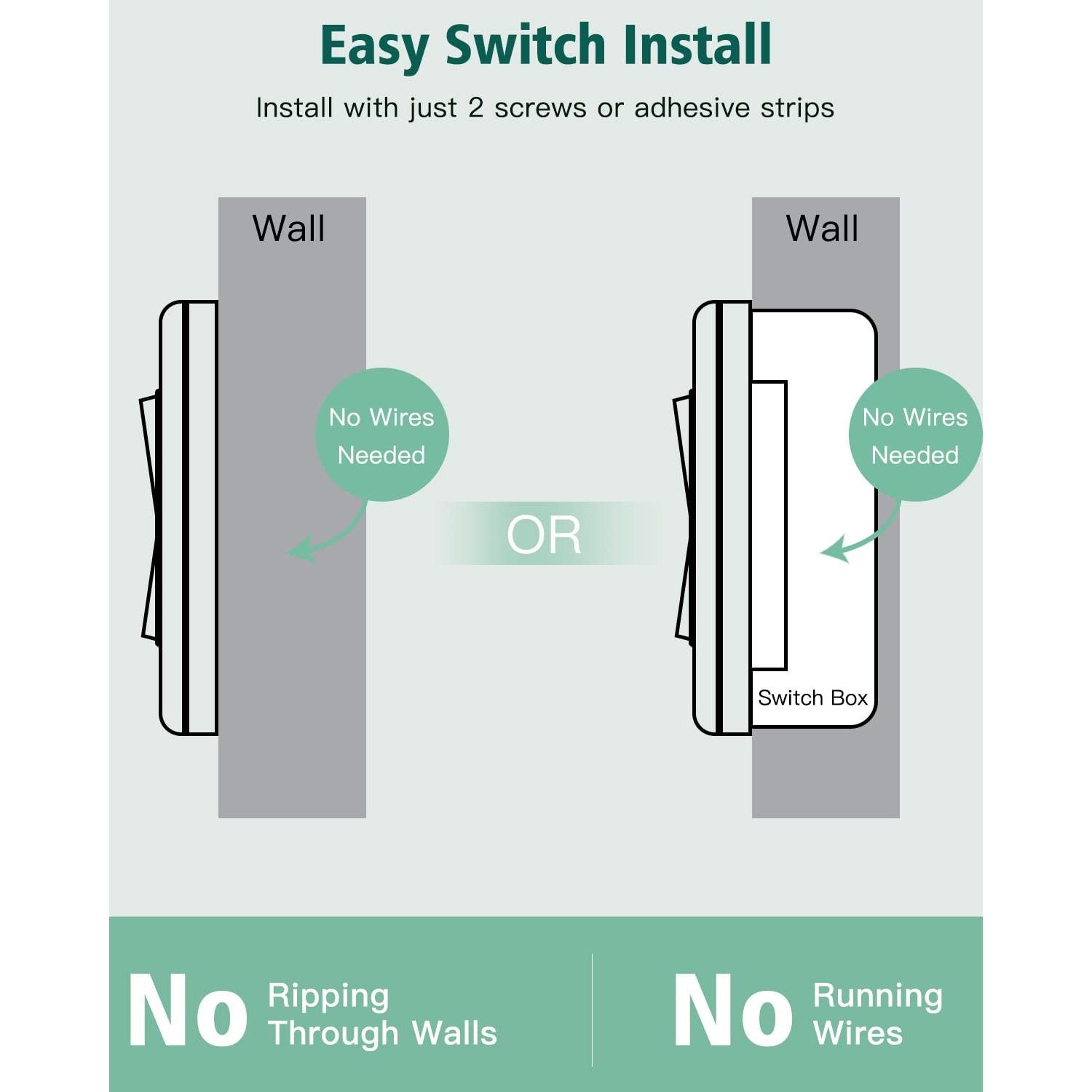 Easy Switch Install

Install with just 2 screws or adhesive strips

Wall

No Wires Needed

OR

Wall

No Wires Needed

Switch Box

No Ripping Through Walls

No Running Wires