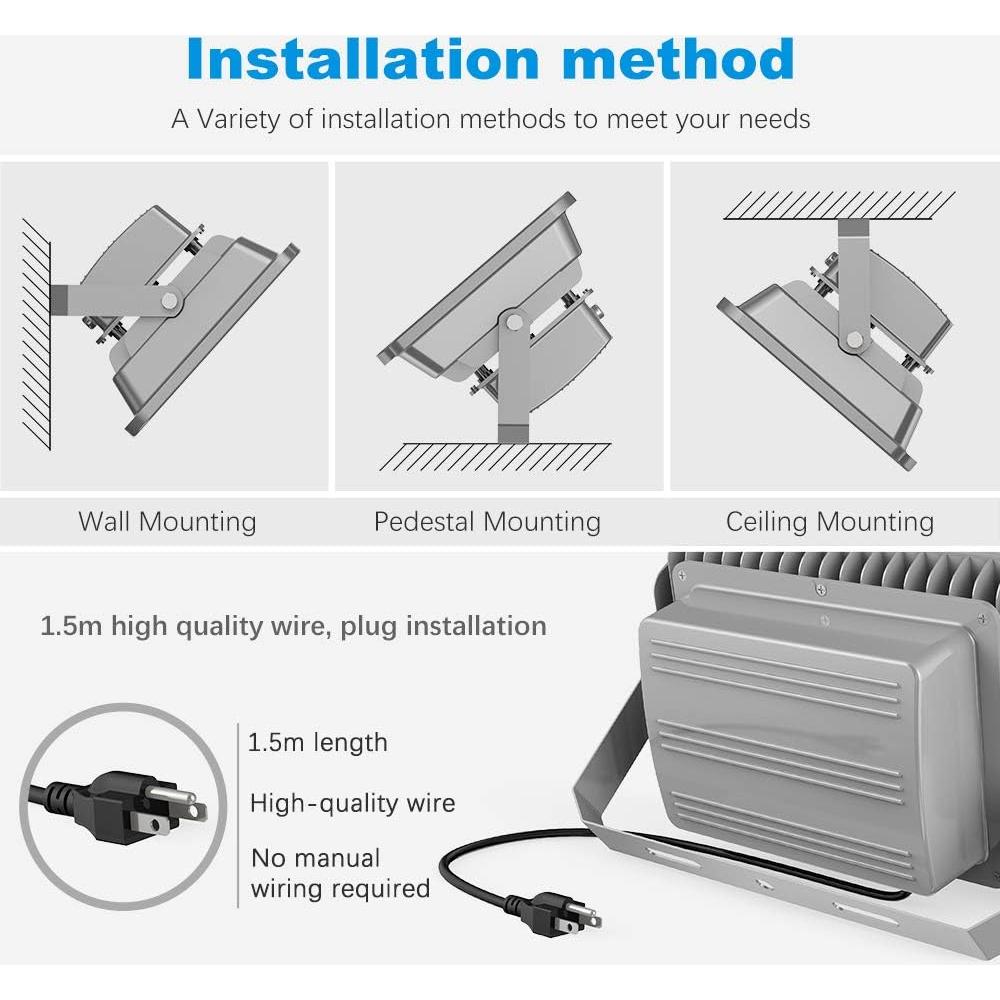 Installation method

A Variety of installation methods to meet your needs

Wall Mounting

Pedestal Mounting

Ceiling Mounting

1.5m high quality wire, plug installation

1.5m length

High-quality wire

No manual wiring required