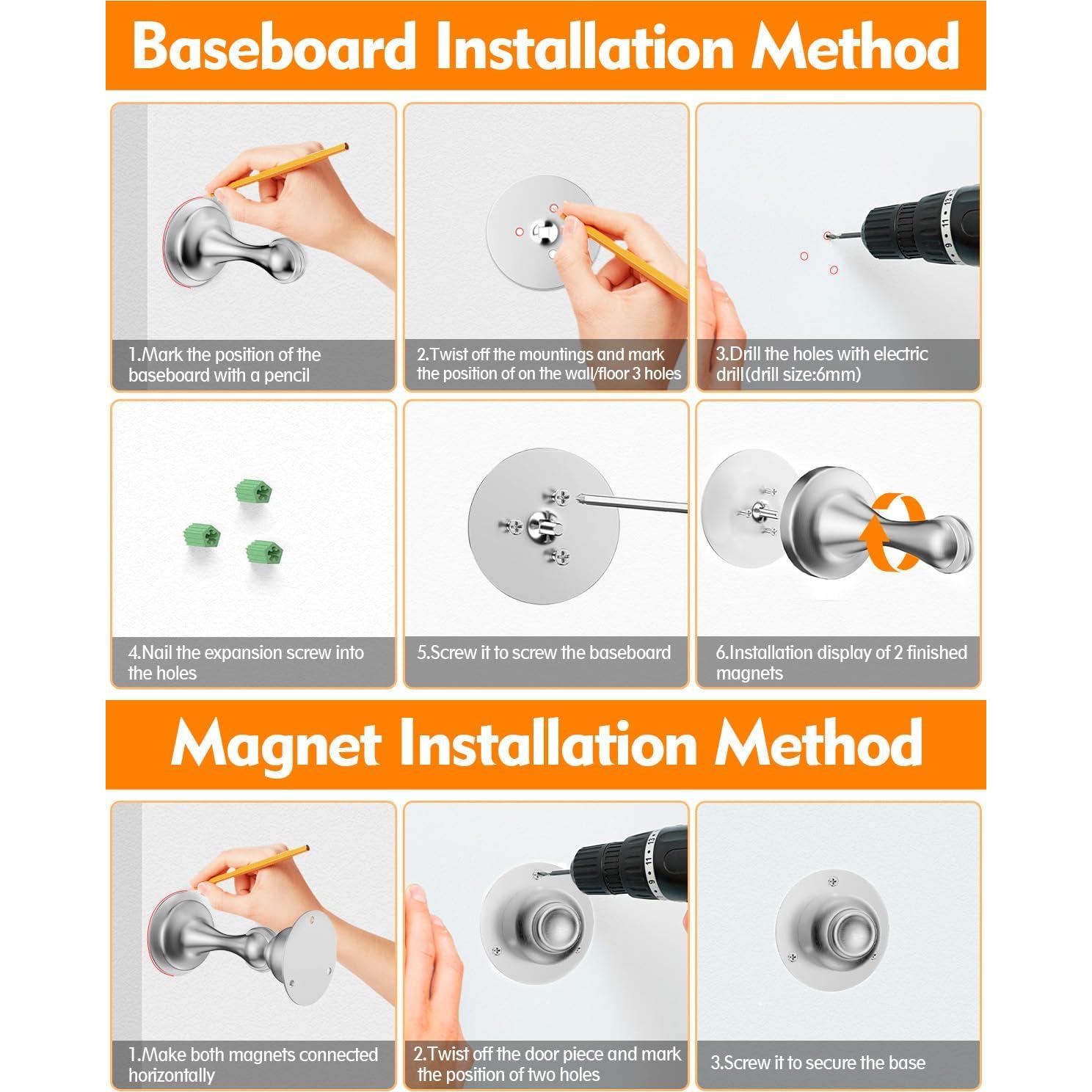 Baseboard Installation Method

1.Mark the position of the baseboard with a pencil

2.Twist off the mountings and mark the position of on the wall/floor 3 holes

3.Drill the holes with electric drill(drill size:6mm)

4.Nail the expansion screw into the holes

5.Screw it to screw the baseboard

6.Installation display of 2 finished magnets

Magnet Installation Method

1.Make both magnets connected horizontally

2.Twist off the door piece and mark the position of two holes

3.Screw it to secure the base