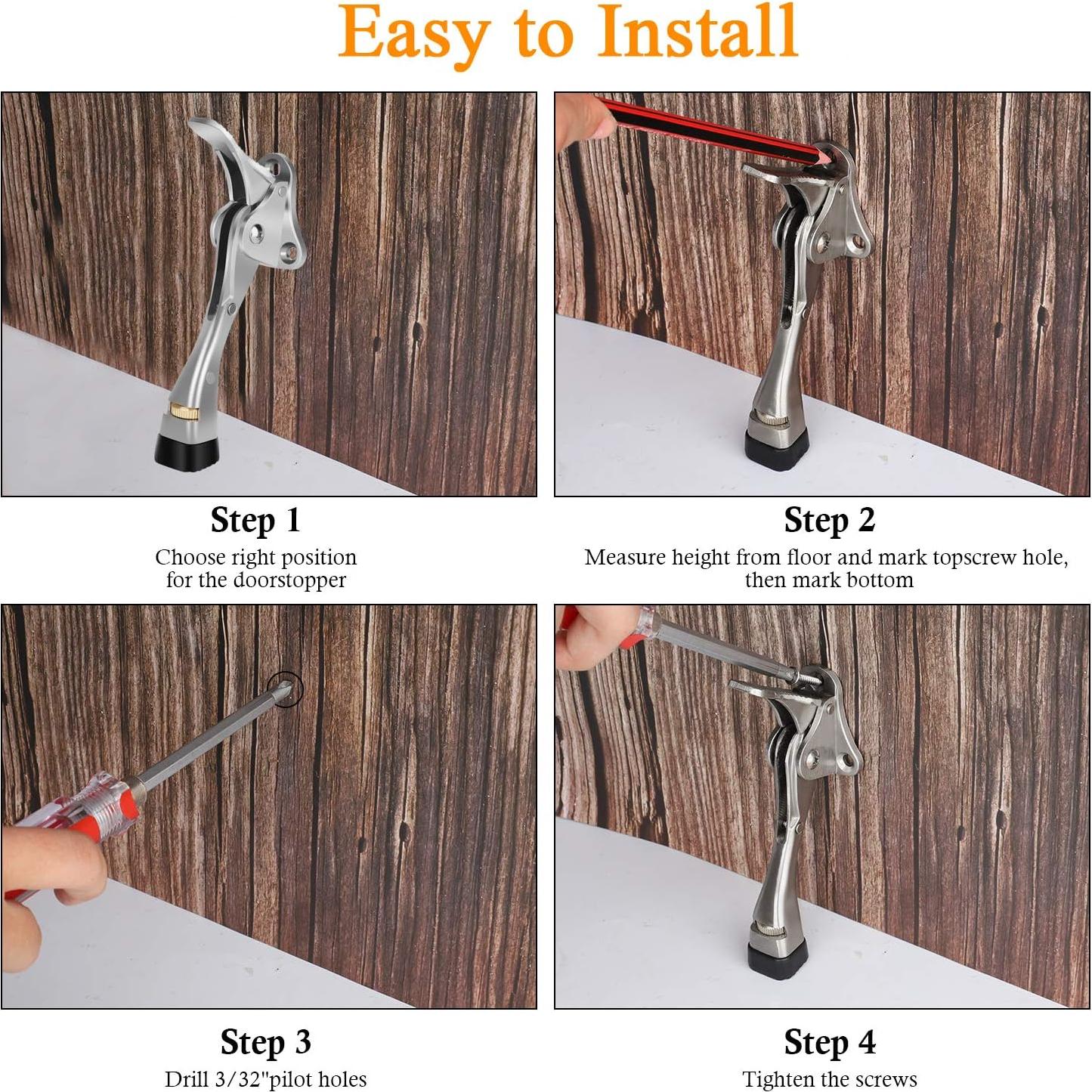 Easy to Install

Step 1
Choose right position for the doorstopper

Step 2
Measure height from floor and mark topscrew hole, then mark bottom

Step 3
Drill 3/32"pilot holes

Step 4
Tighten the screws