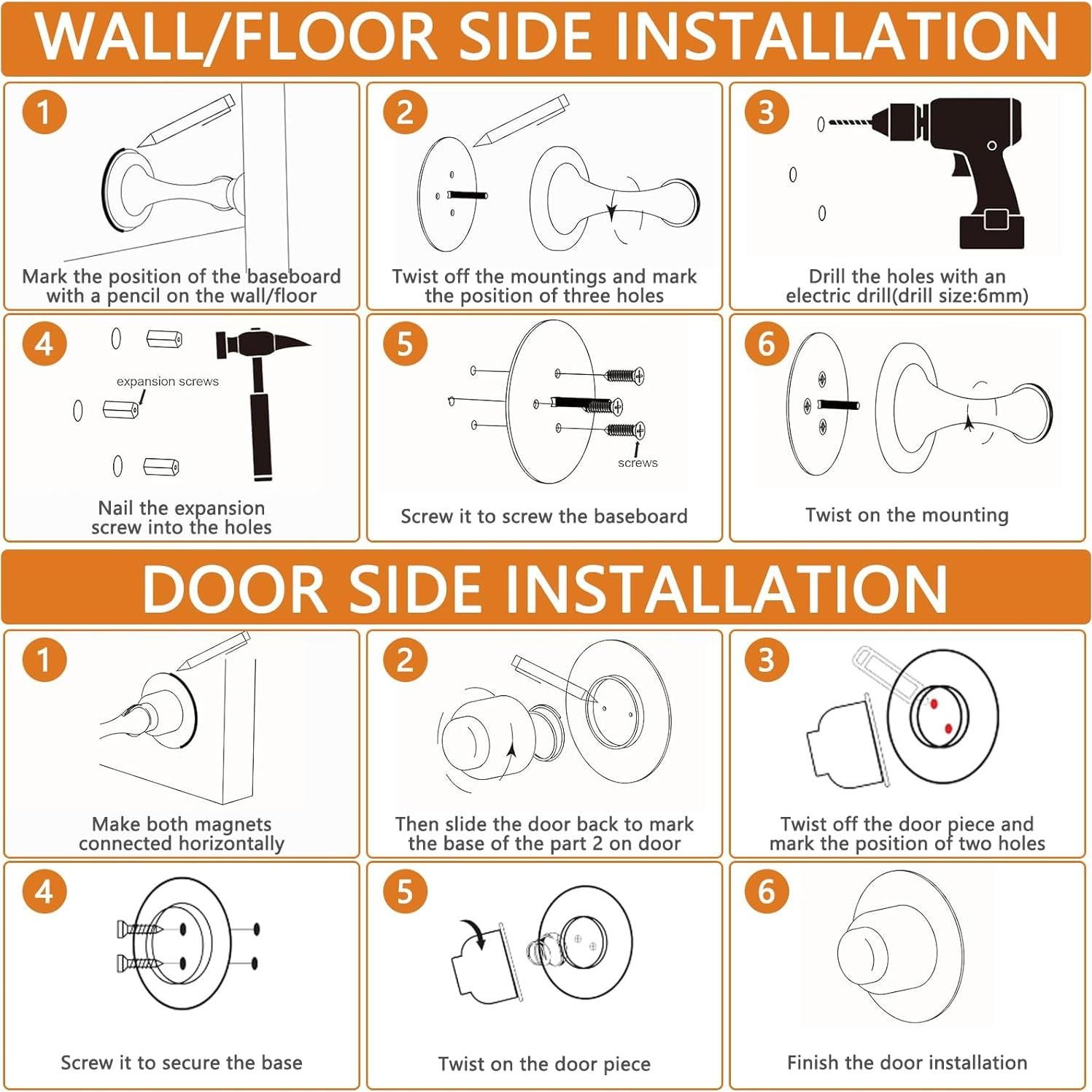 WALL/FLOOR SIDE INSTALLATION

1
Mark the position of the baseboard with a pencil on the wall/floor

2
Twist off the mountings and mark the position of three holes

3
Drill the holes with an electric drill(drill size:6mm)

4
expansion screws
Nail the expansion screw into the holes

5
screws
Screw it to screw the baseboard

6
Twist on the mounting

DOOR SIDE INSTALLATION

1
Make both magnets connected horizontally

2
Then slide the door back to mark the base of the part 2 on door

3
Twist off the door piece and mark the position of two holes

4
Screw it to secure the base

5
Twist on the door piece

6
Finish the door installation