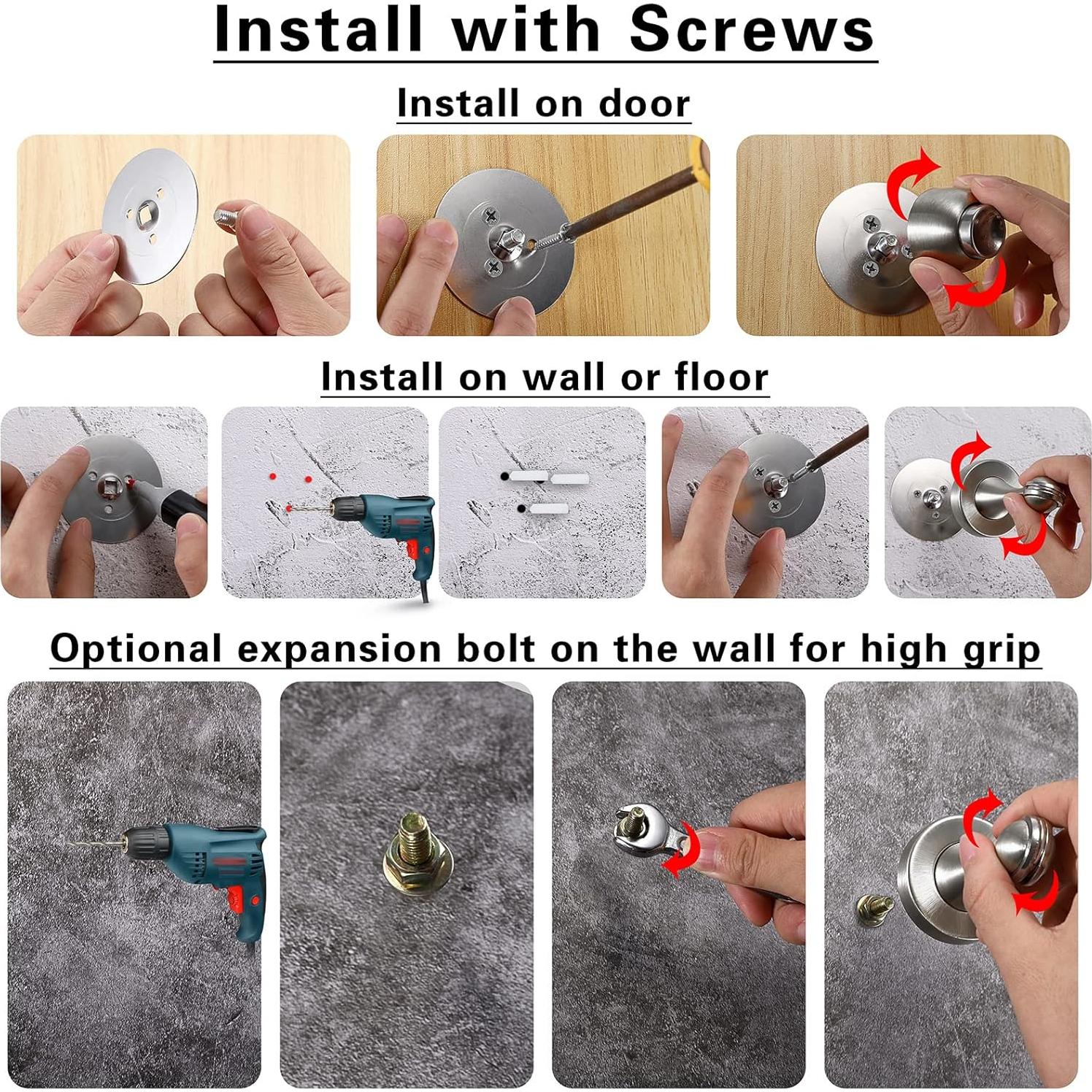 Install with Screws

Install on door

Install on wall or floor

Optional expansion bolt on the wall for high grip